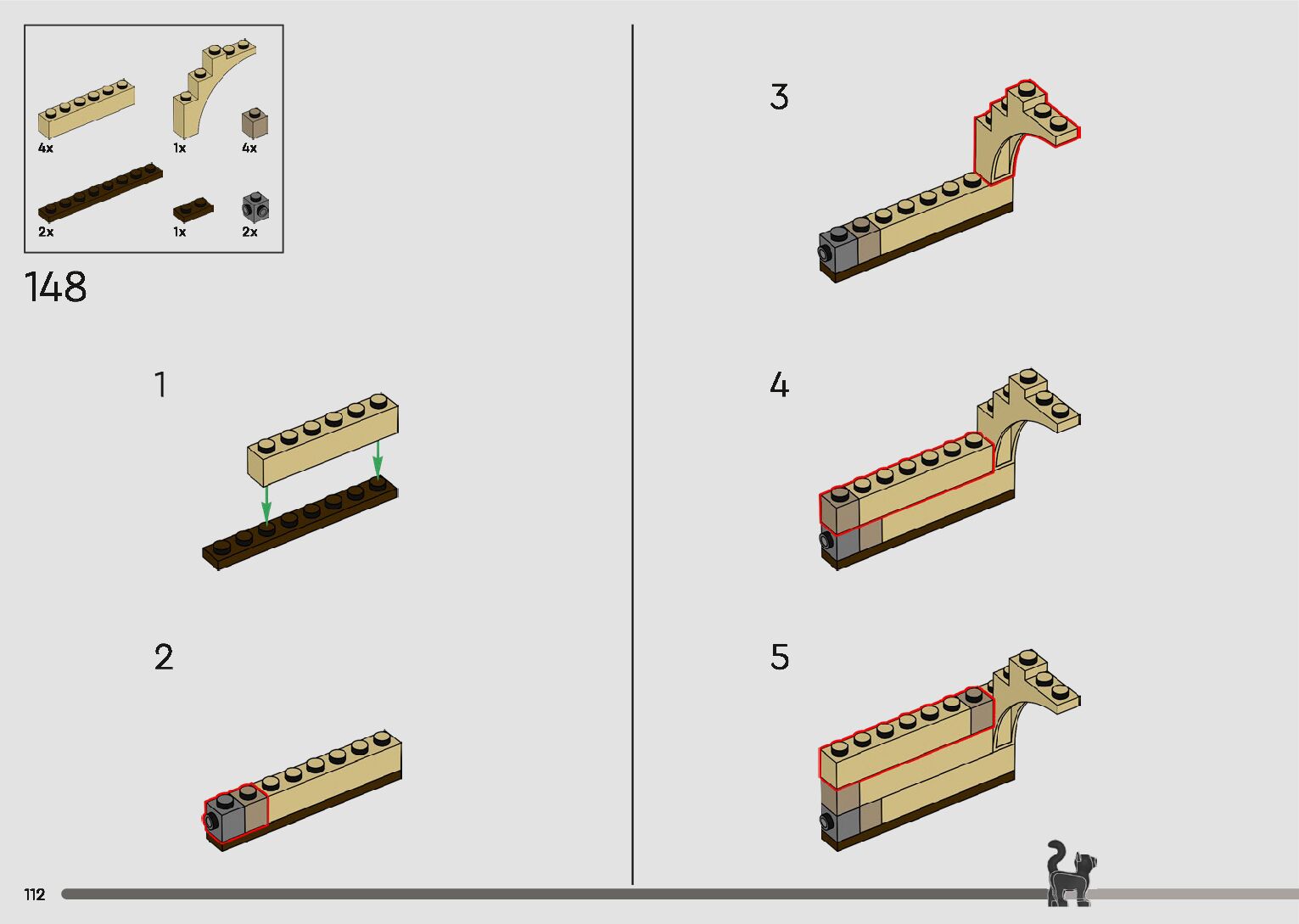 4x 1x 4x

2x 1x 2x

148

1

2

3

4

5

112