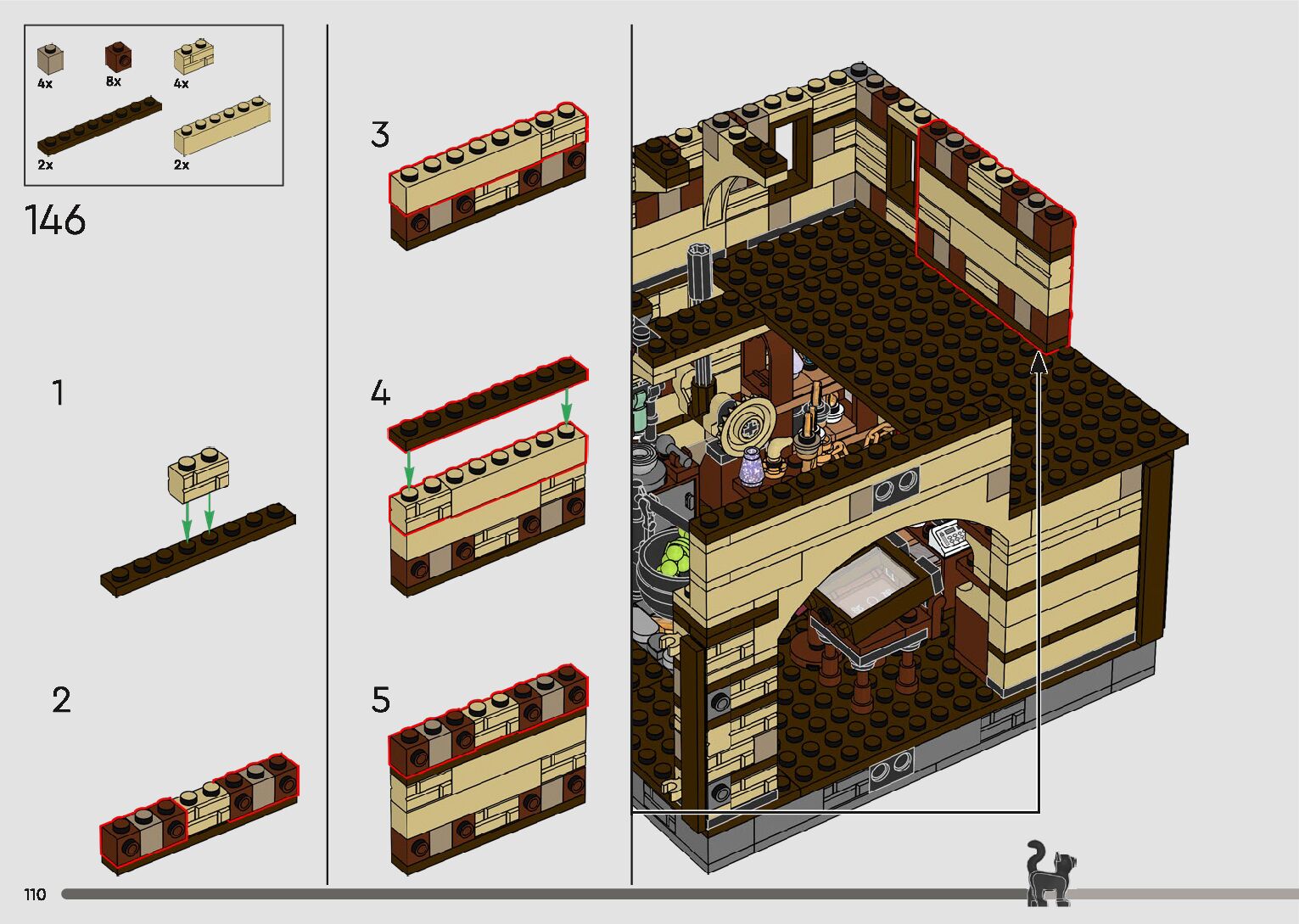 4x
8x
4x
2x
2x

146

1

2

3

4

5

110