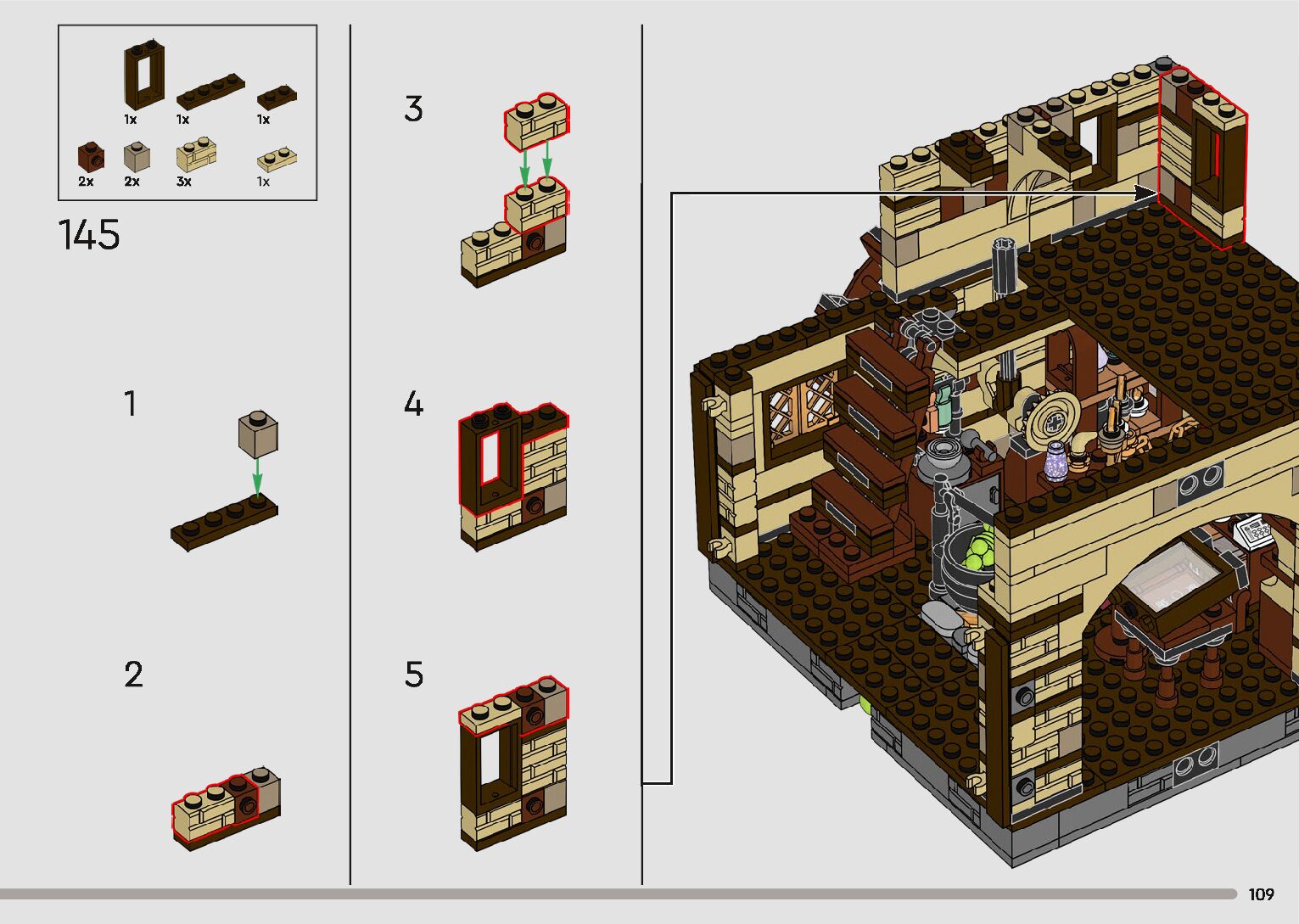 1x 1x 1x
2x 2x 3x 1x

145

1

2

3

4

5

109