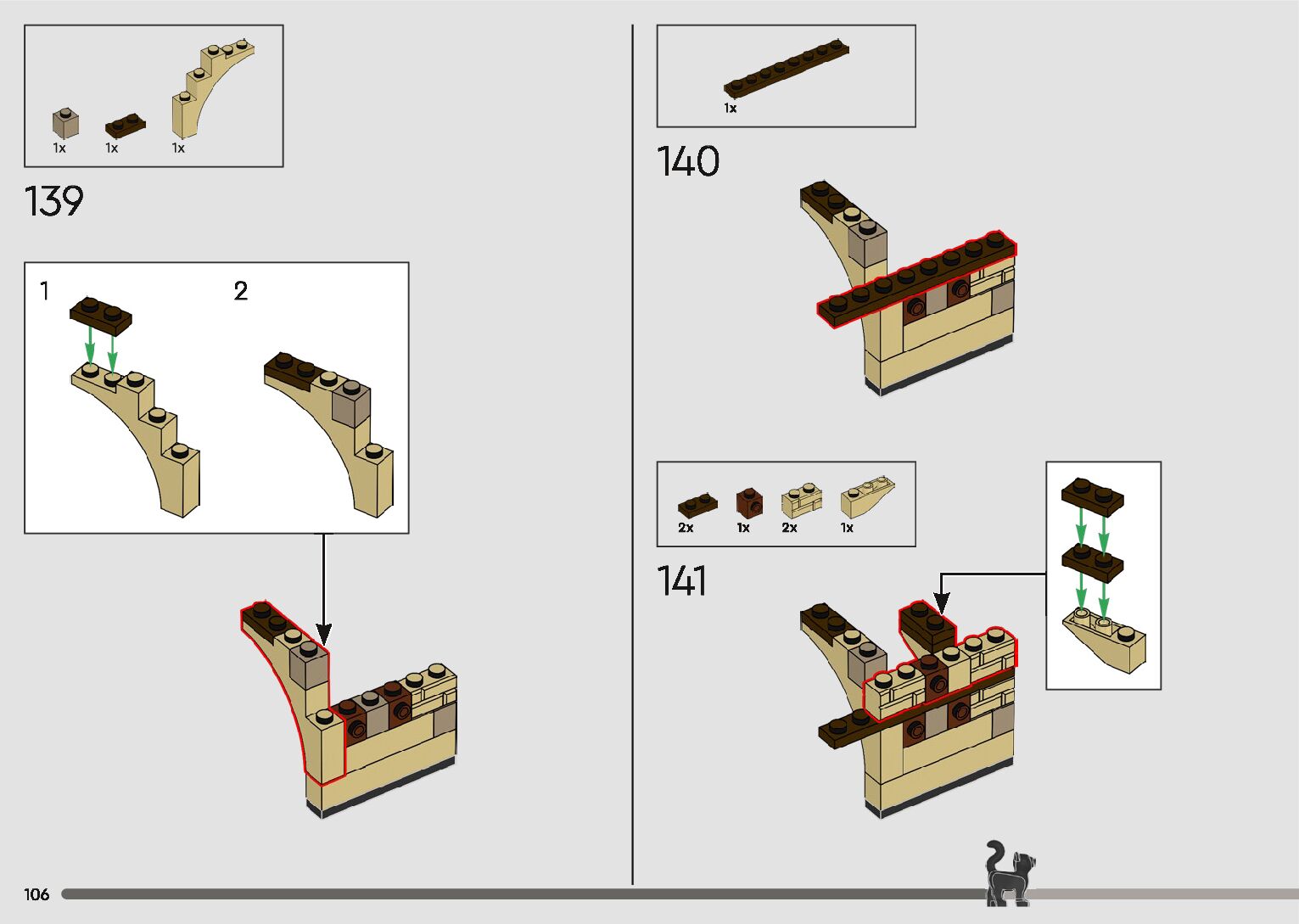 1x 1x 1x

139

1

2

1x

140

2x 1x 2x 1x

141

106