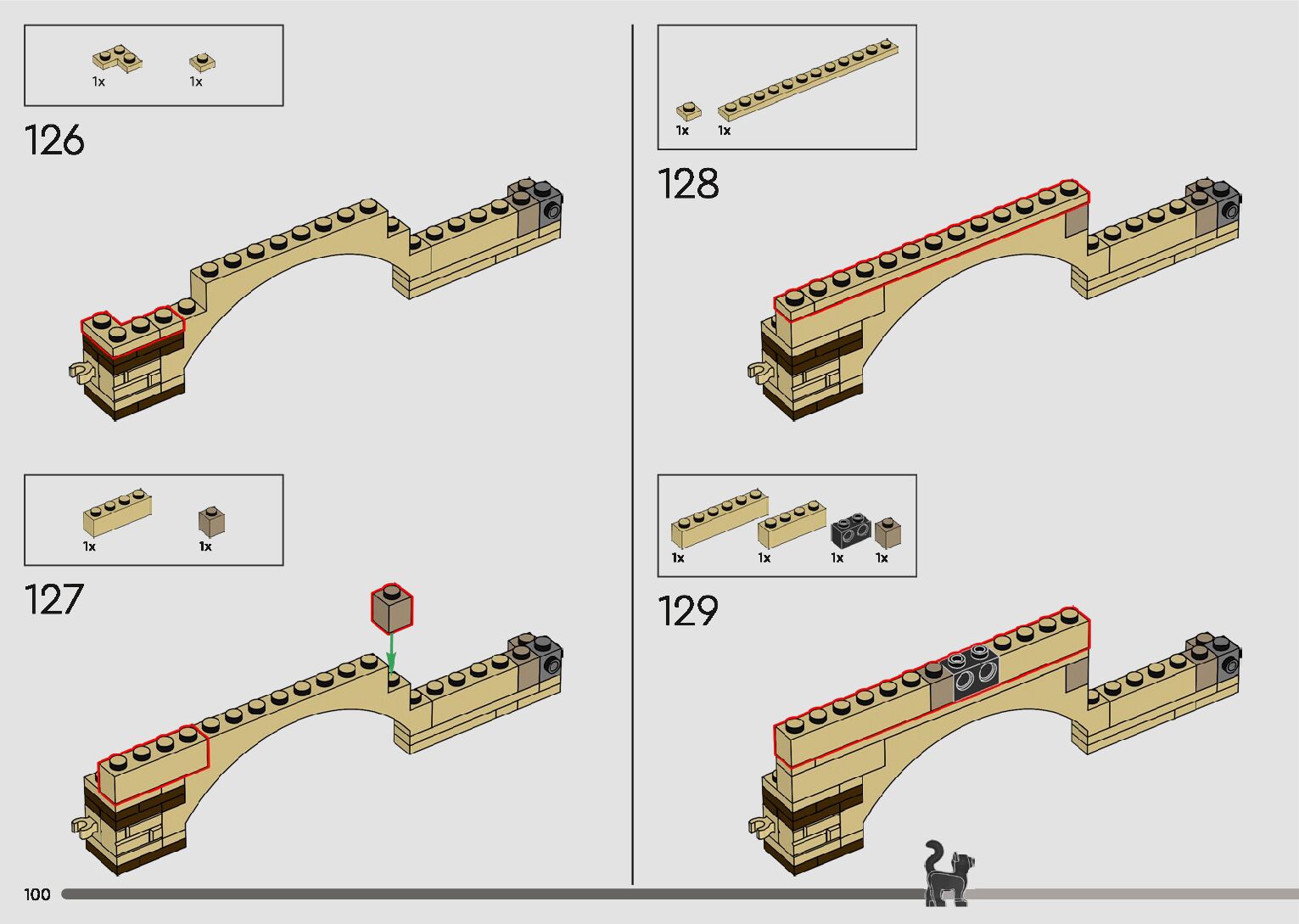 1x 1x

126

1x 1x

127

1x 1x

128

1x 1x 1x 1x

129

100