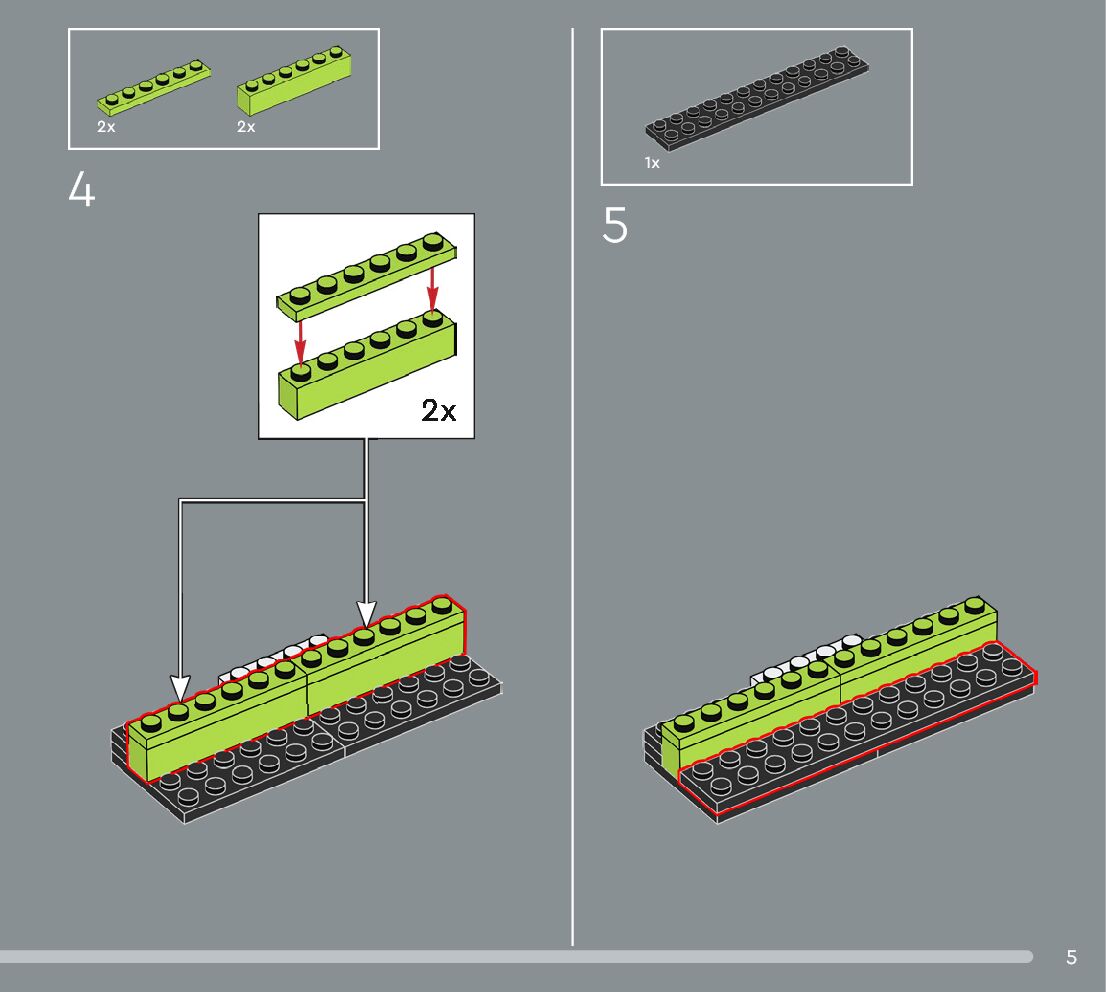 2x
2x

4

2x

1x

5

5