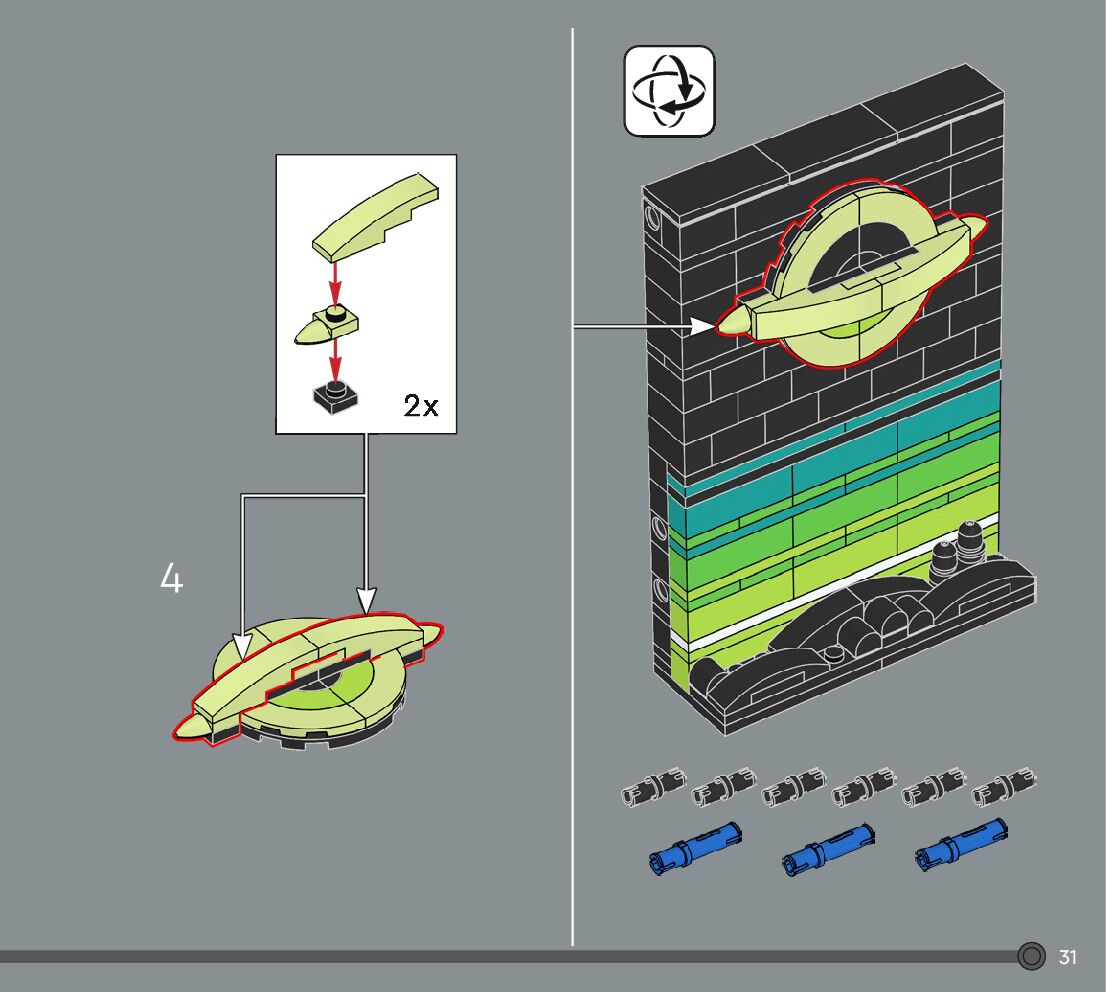 2x

4

31