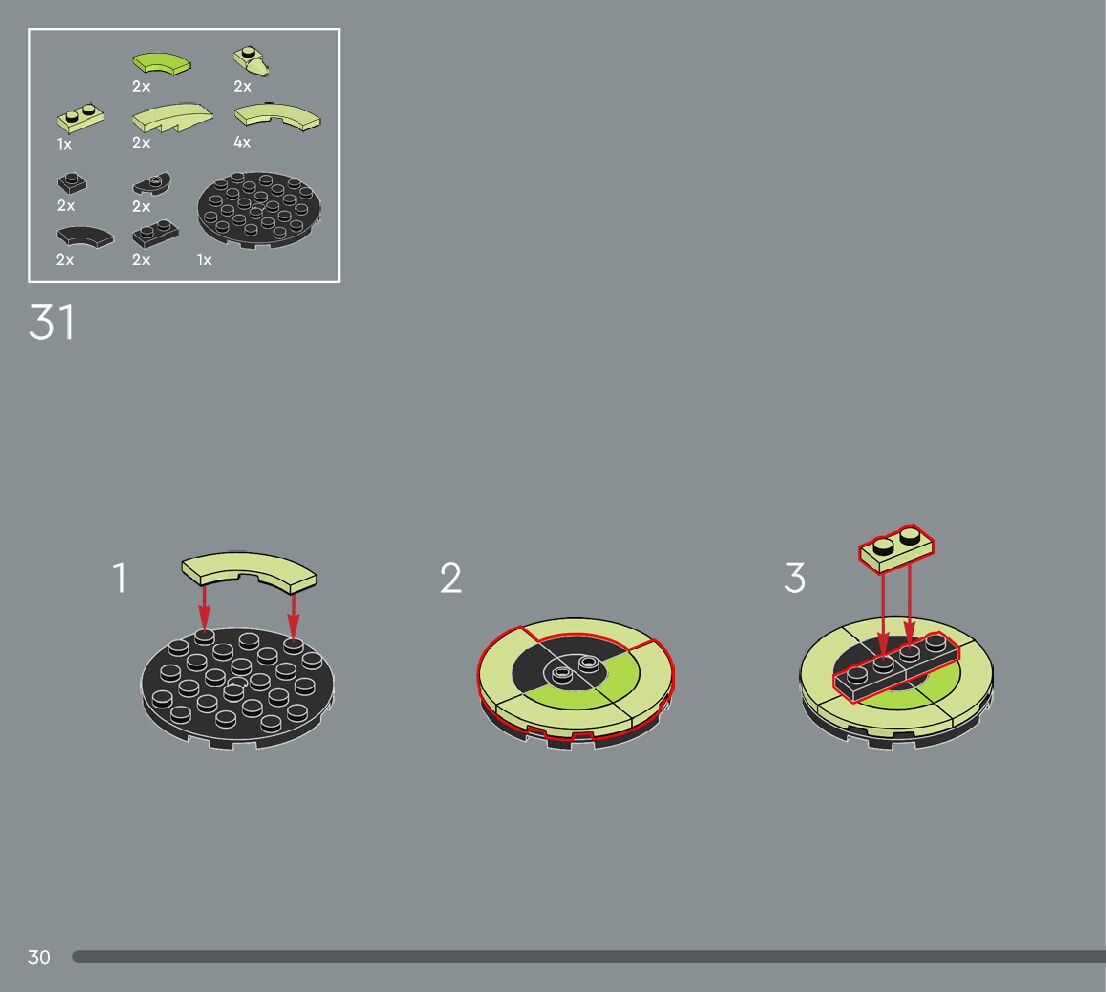 2x
2x
1x
2x
4x
2x
2x
2x
2x
1x

31

1
2
3

30