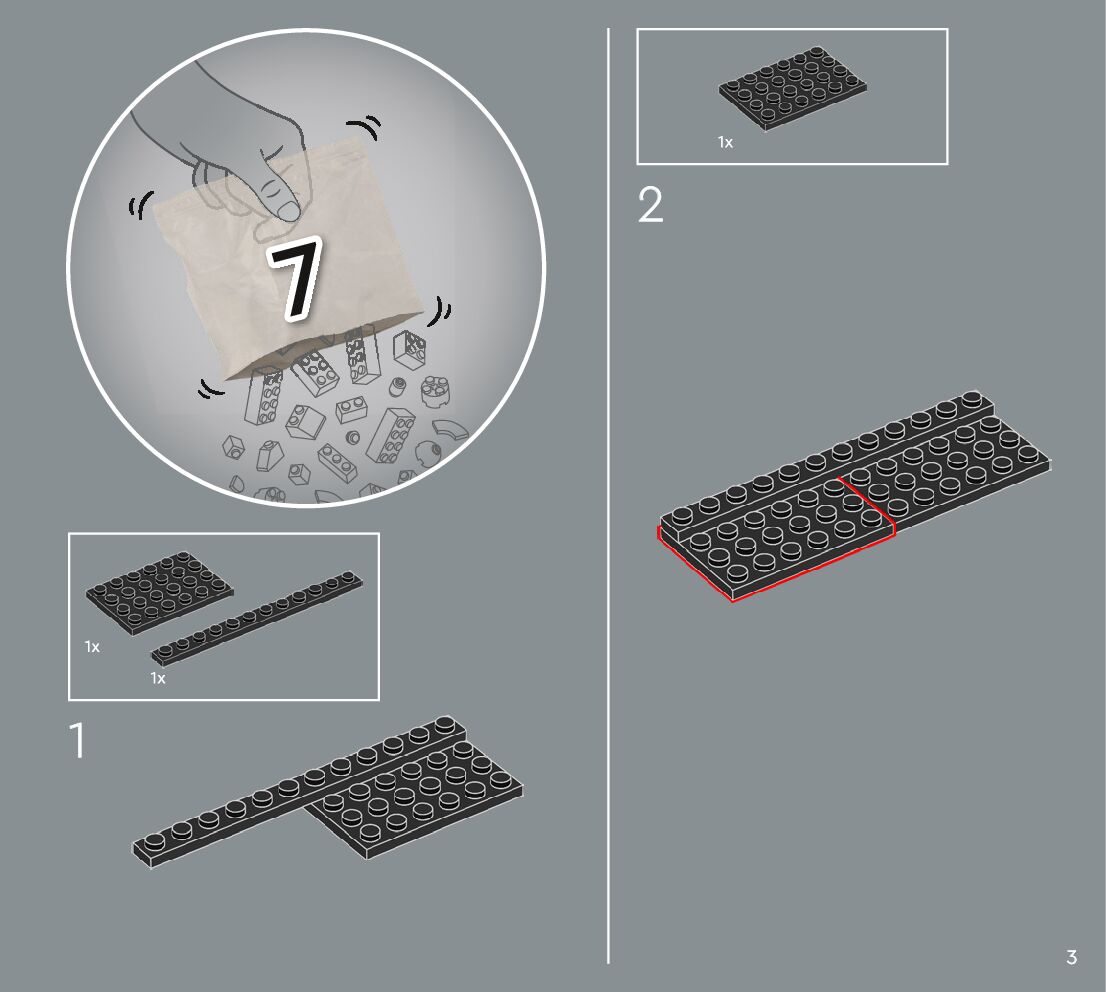 7

1x

1x

1

1x

2

3