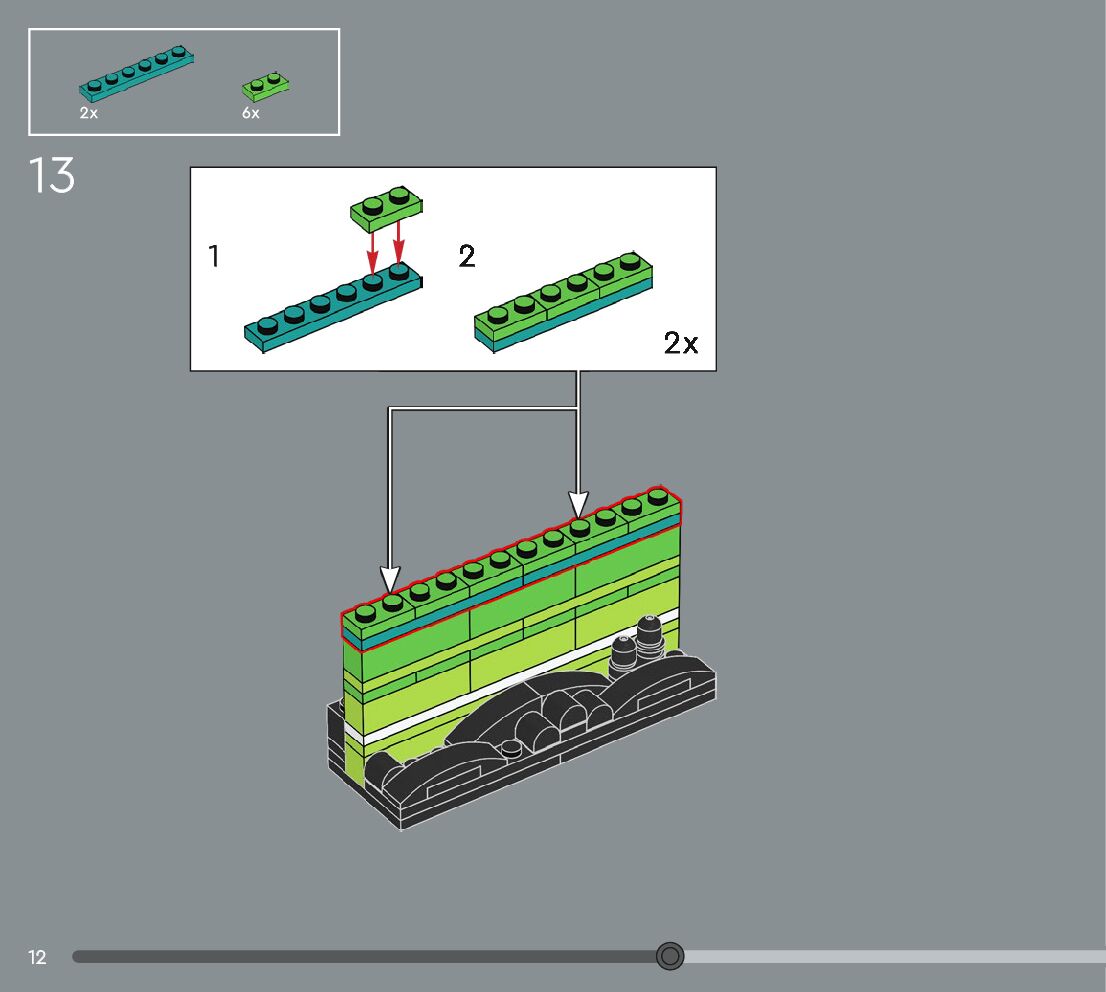 2x
6x

13

1

2

2x

12