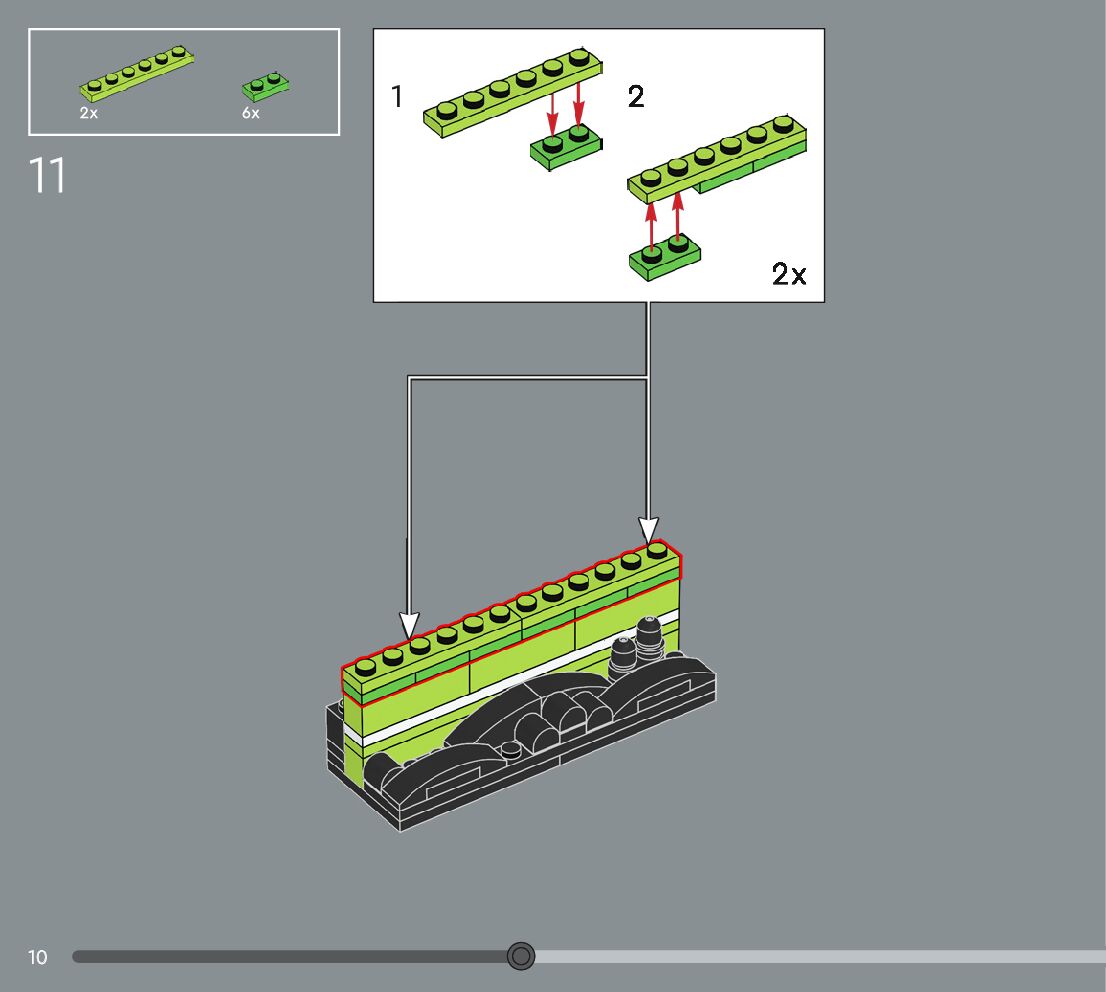 2x
6x
11
1
2
2x
10