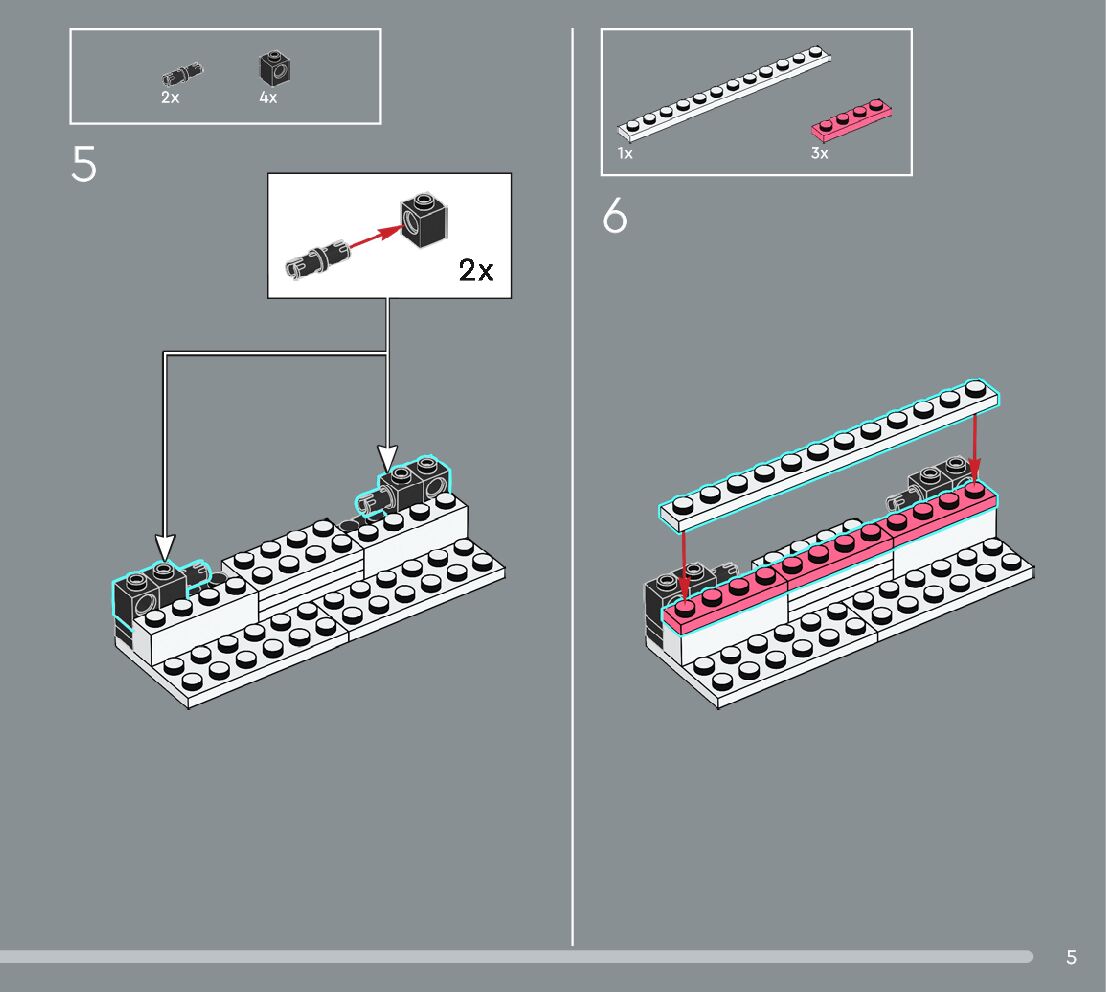 2x 4x

5

2x

1x 3x

6

5