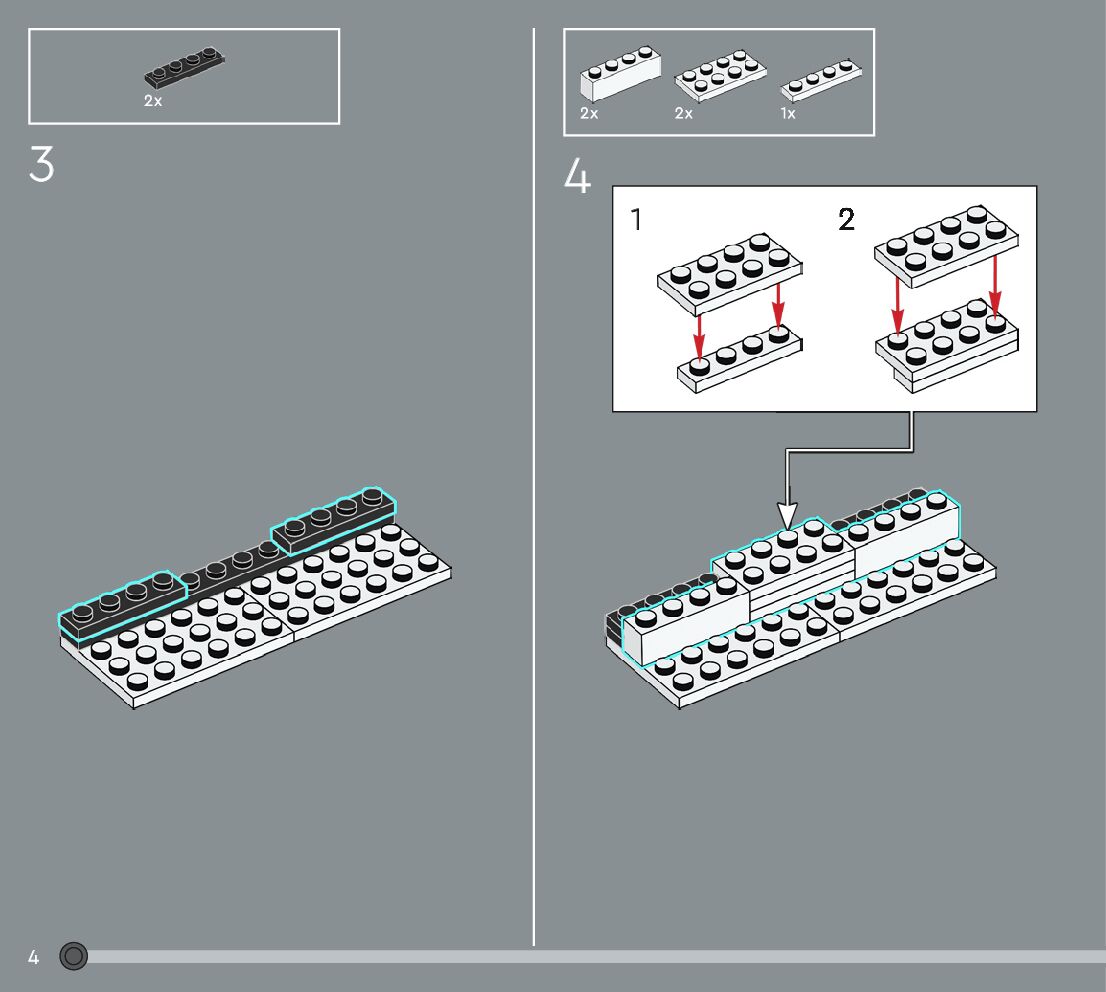 2x

3

2x 2x 1x

4

1

2

4