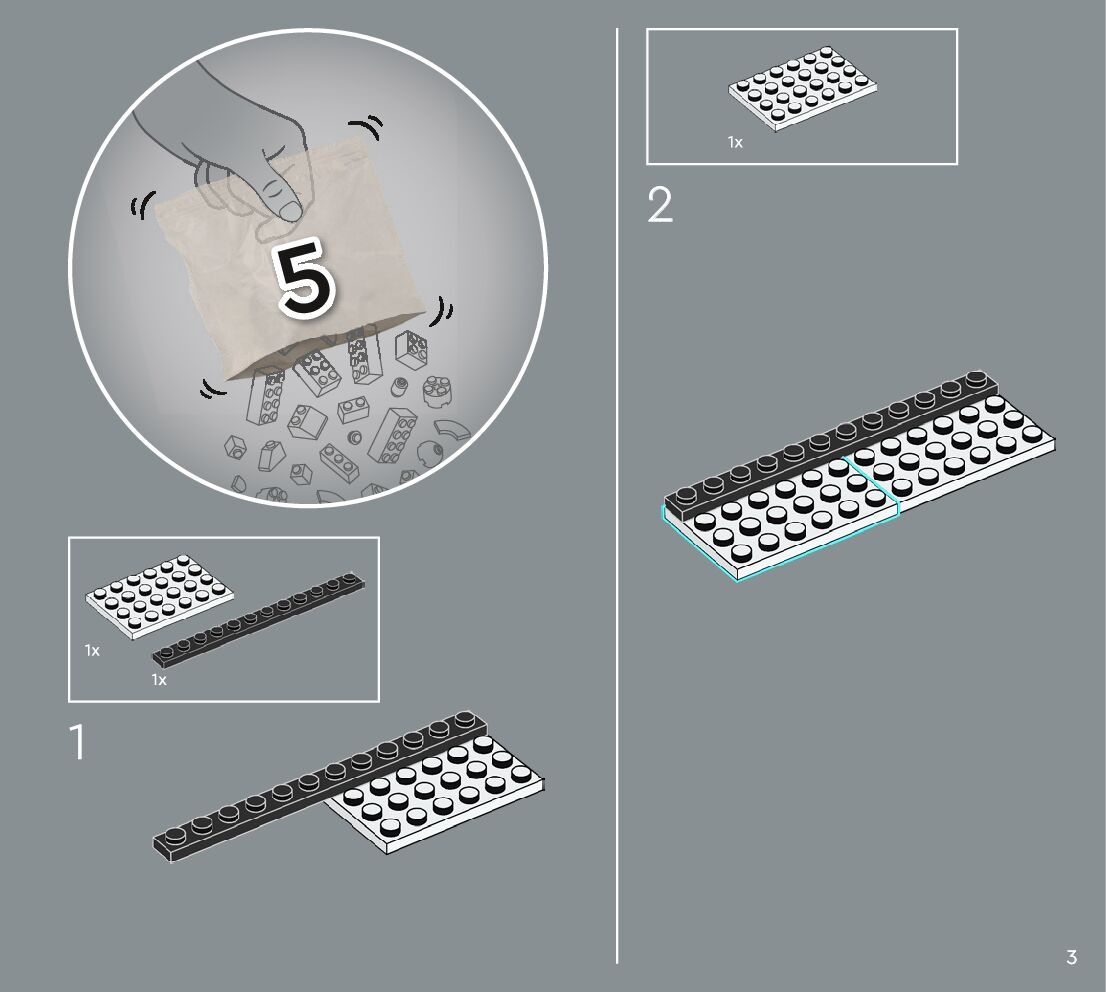 5

1x

1x

1

1x

2

3