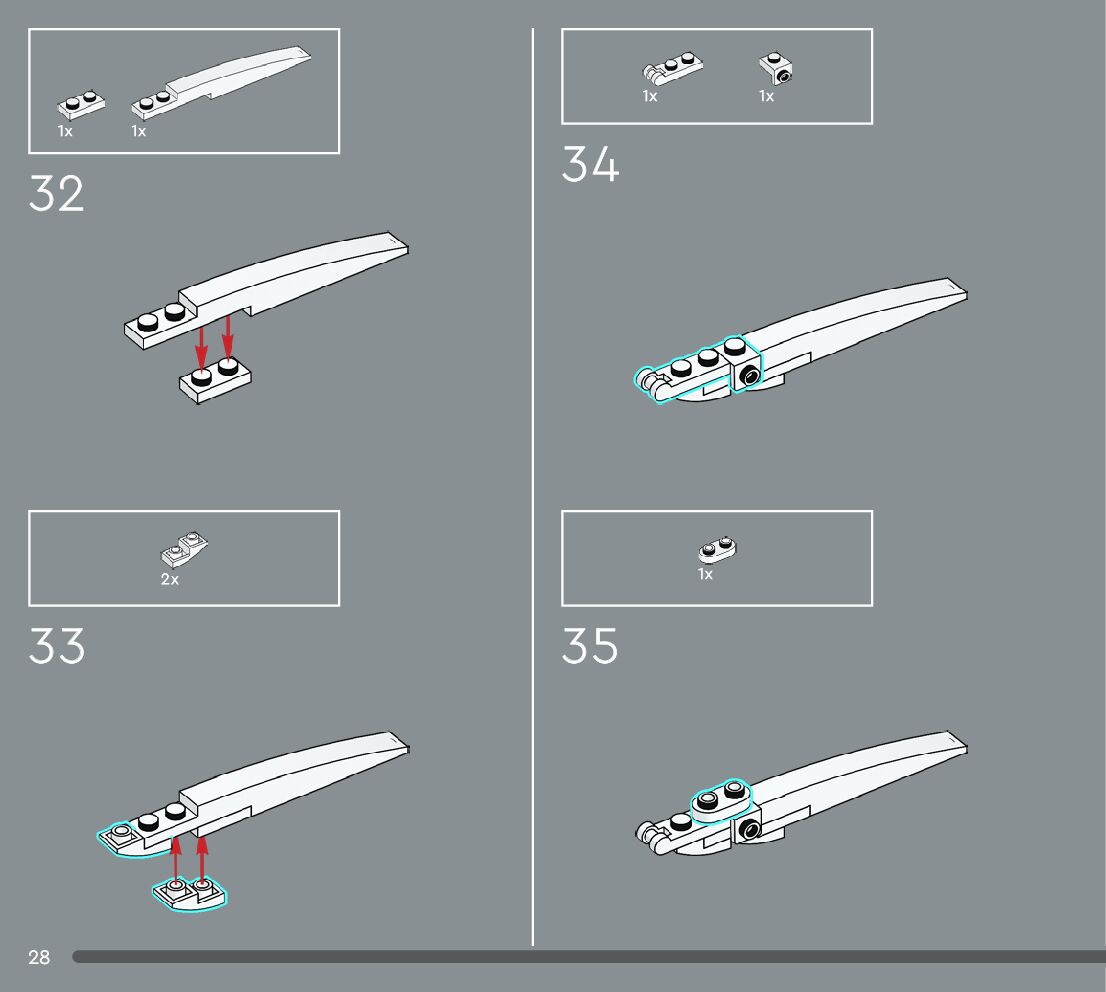 1x 1x

32

2x

33

1x 1x

34

1x

35

28