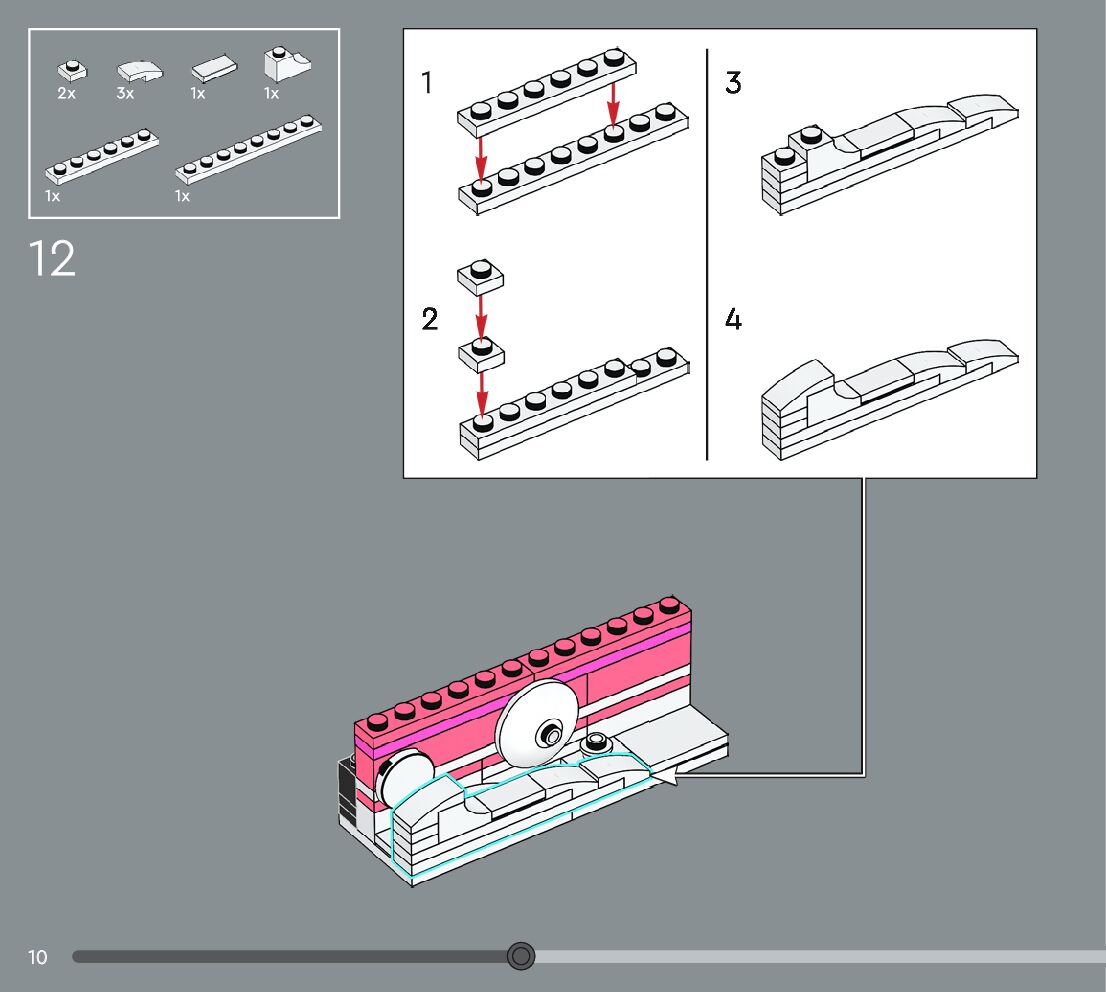 2x 3x 1x 1x

1x 1x

12

1

2

3

4

10