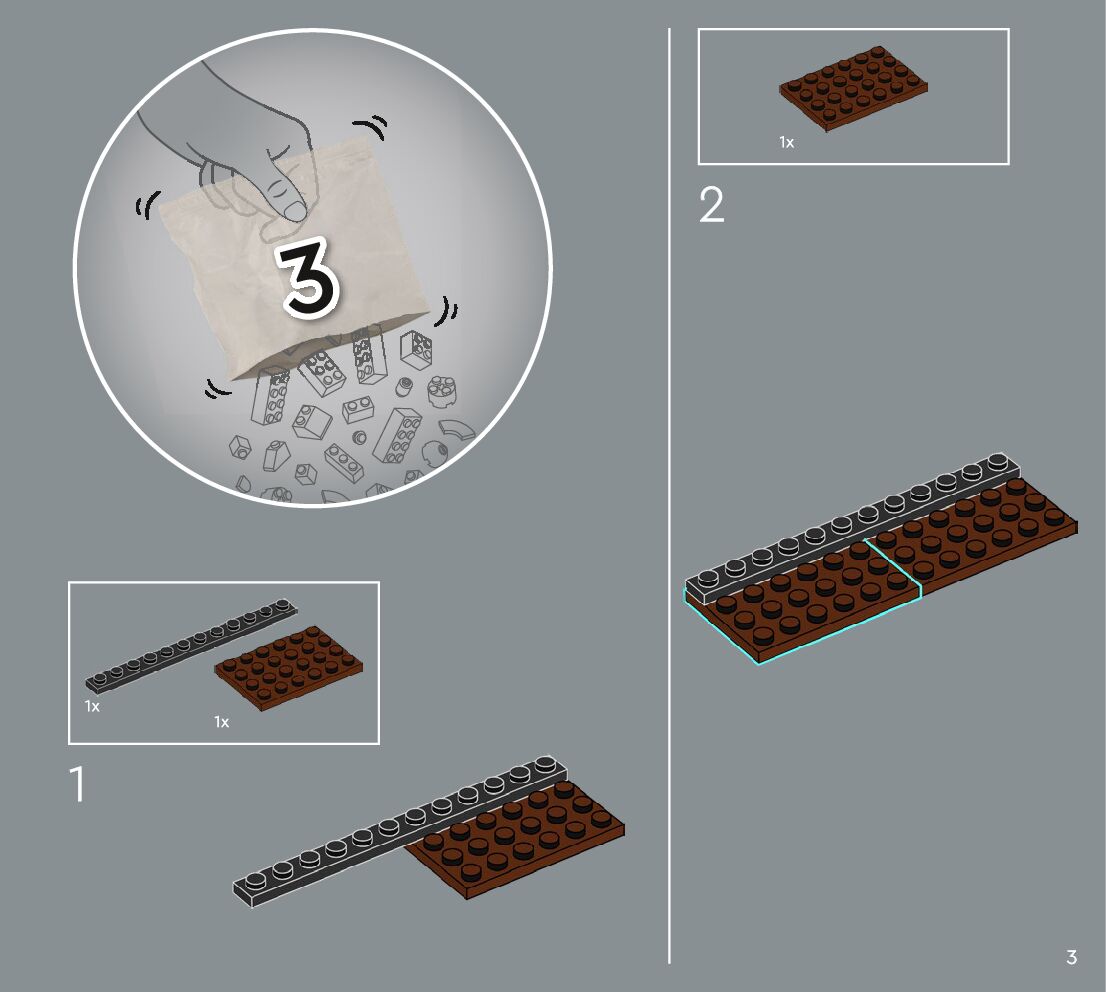 3

1x
1x

1

1x

2

3