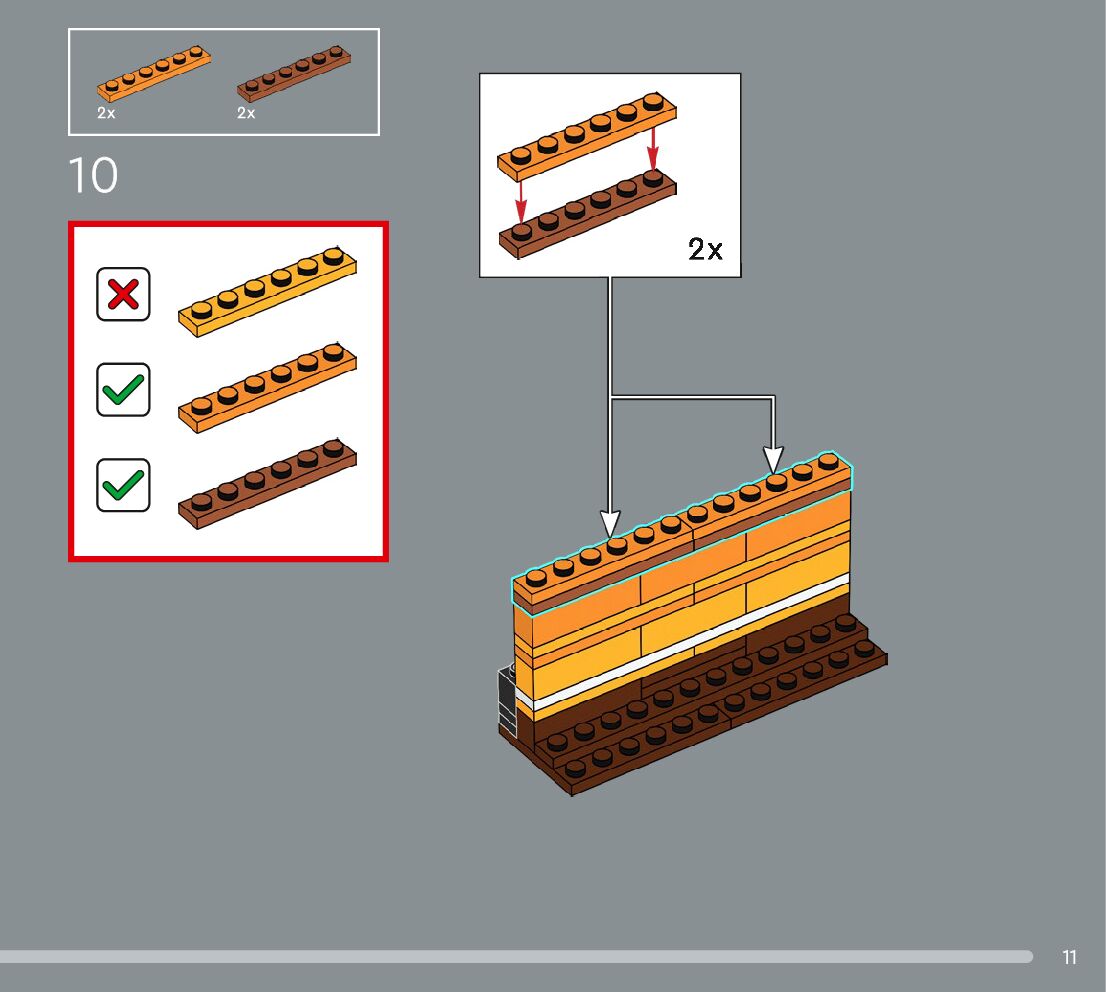 2x
2x

10

2x

11