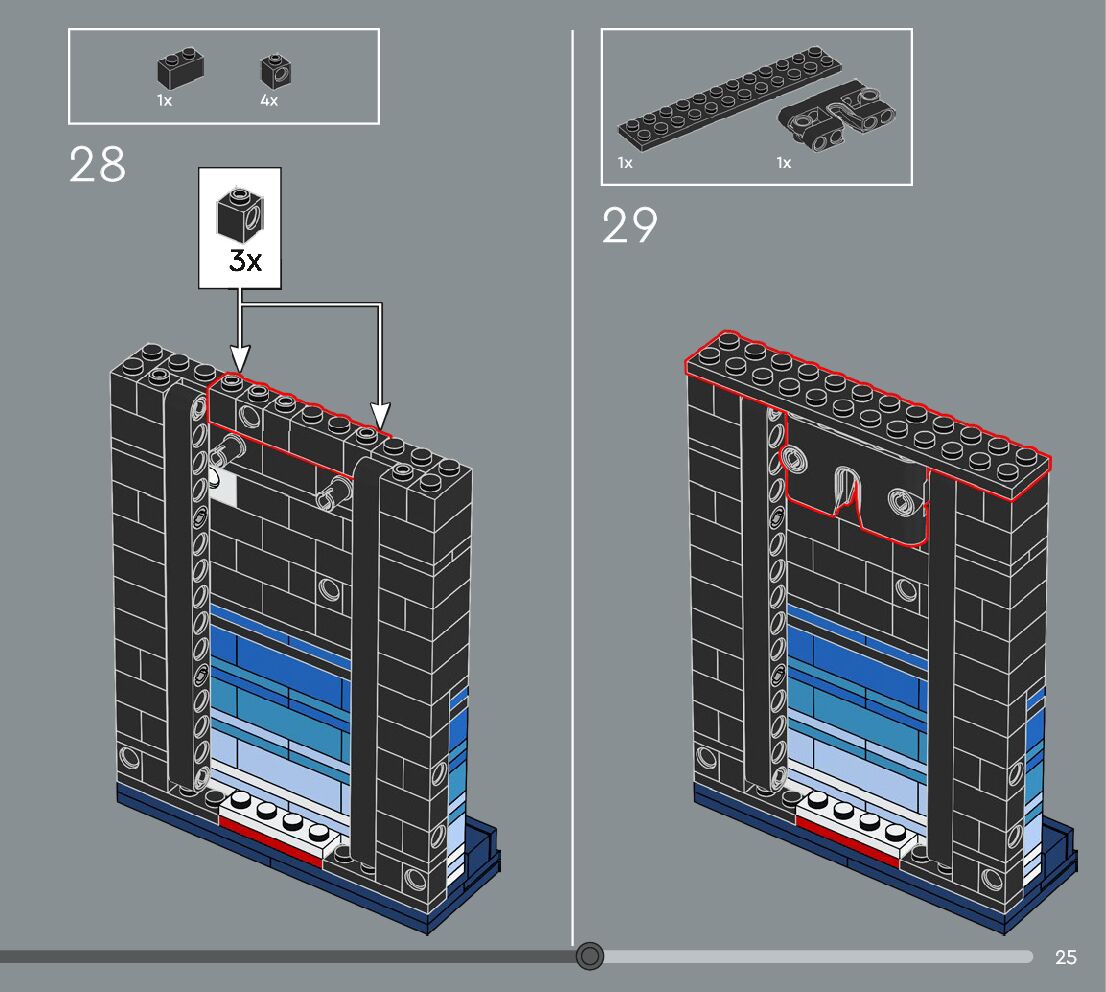 1x 4x

28

3x

1x 1x

29

25