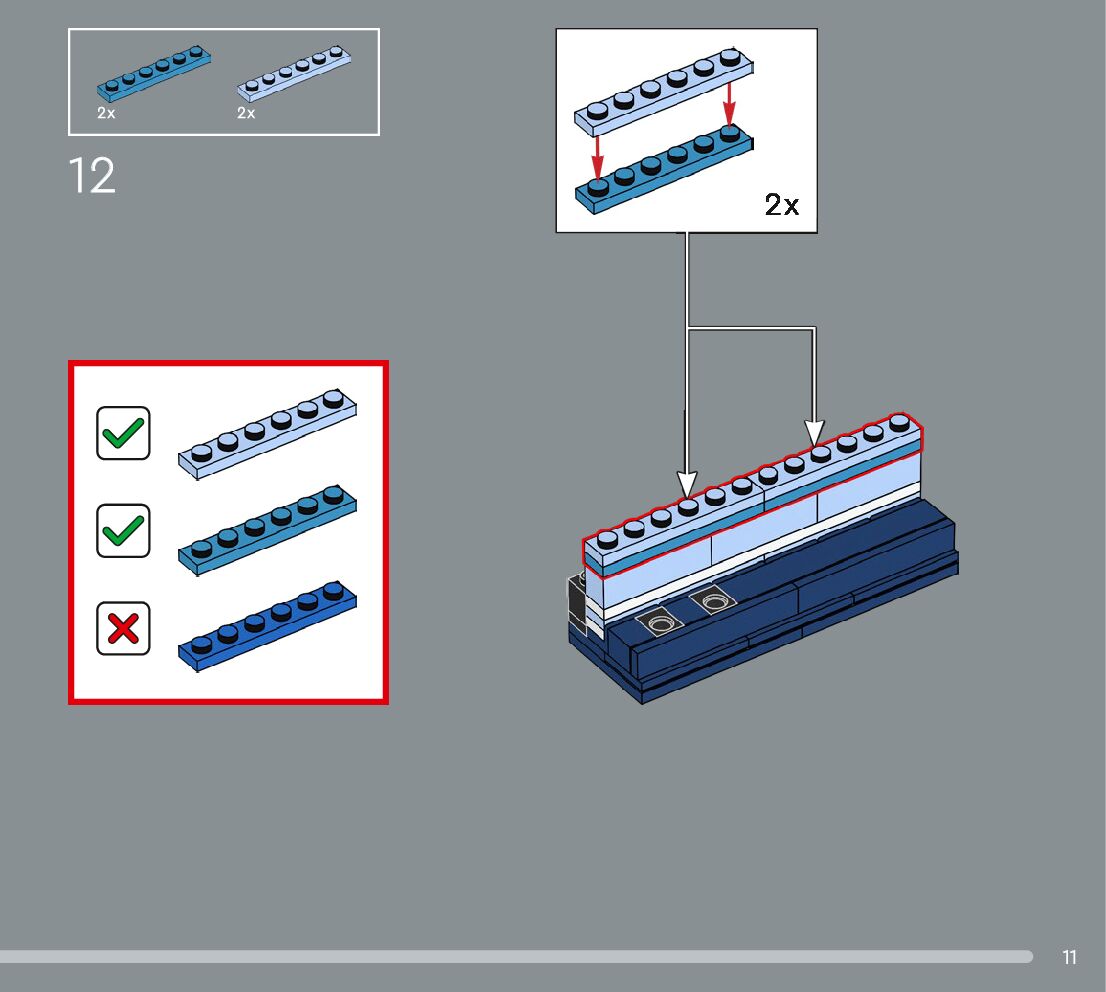 2x 2x

12

2x

11