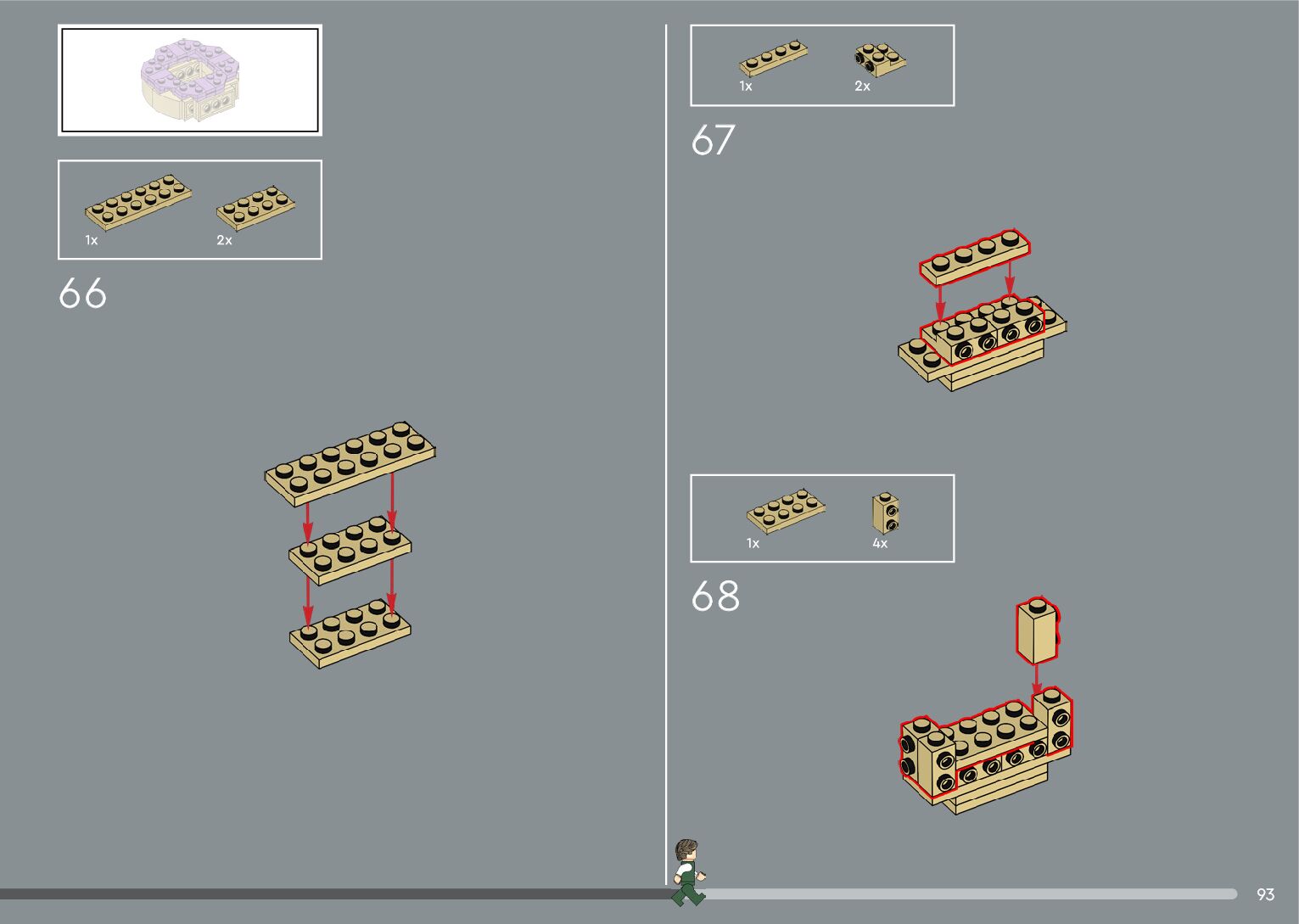 1x 2x

66

1x 2x

67

1x 4x

68

93