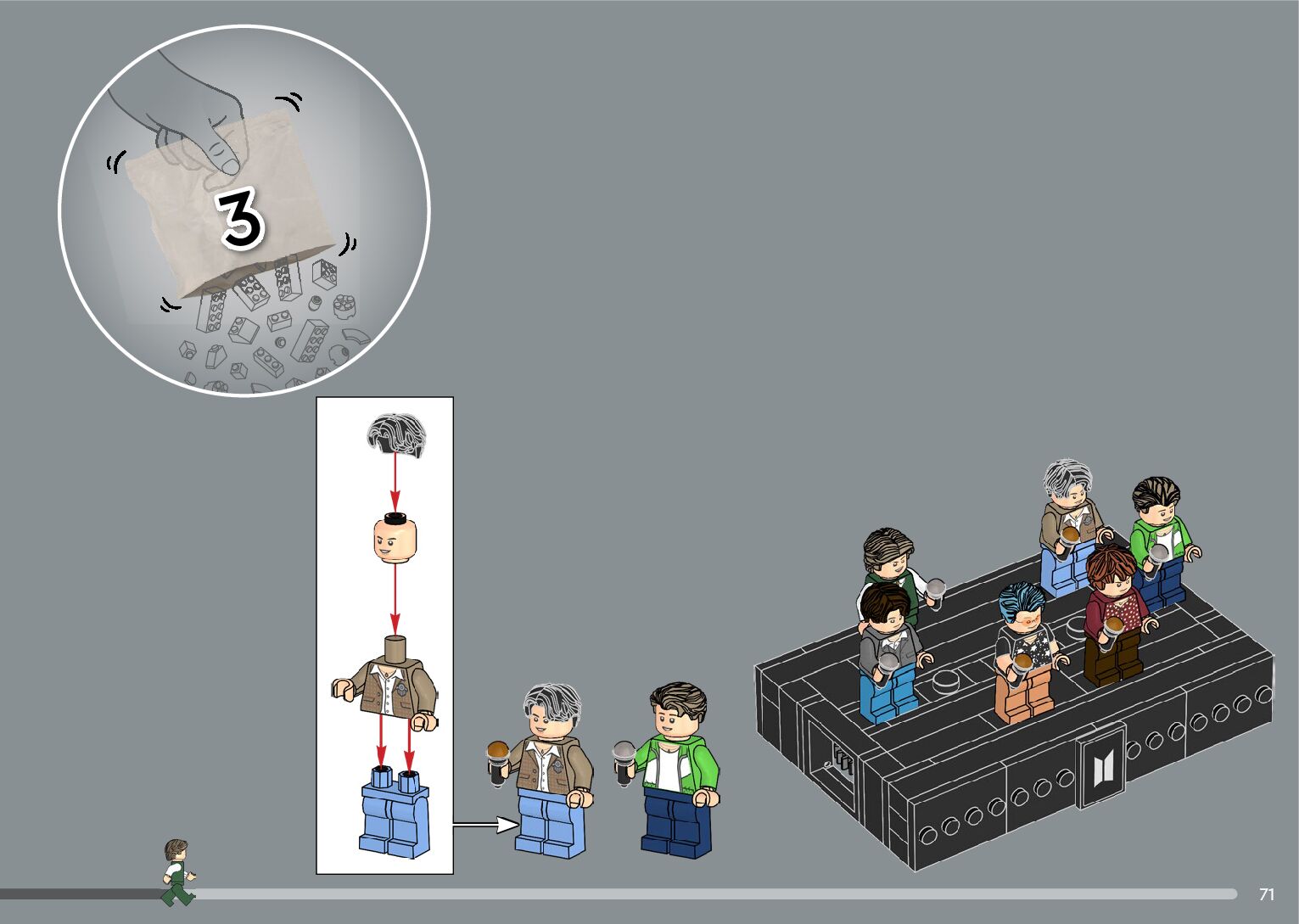 3

71