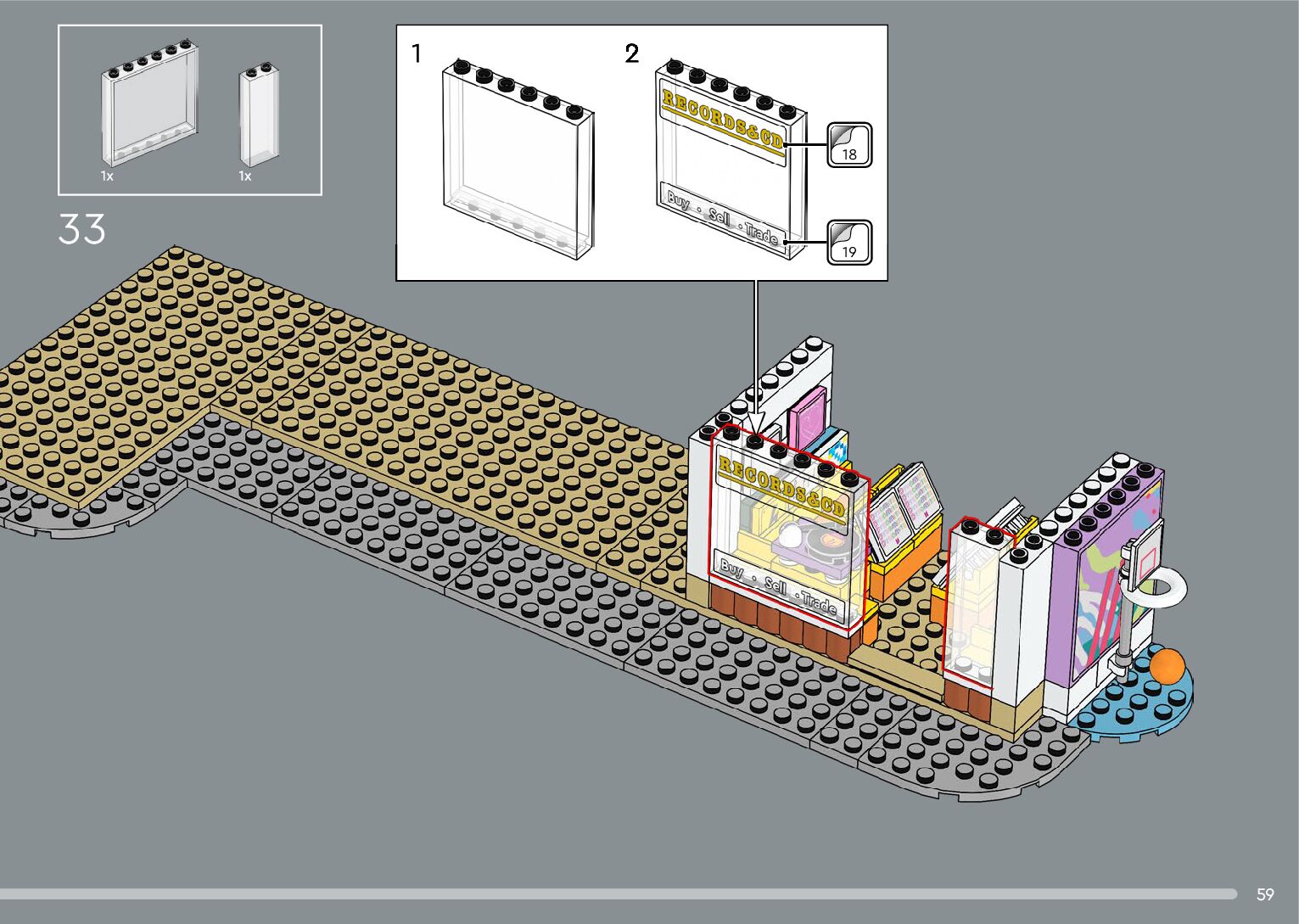 1x
1x

33

1

2

RECORDS&CD

Buy · Sell · Trade

18

19

RECORDS&CD

Buy · Sell · Trade

59