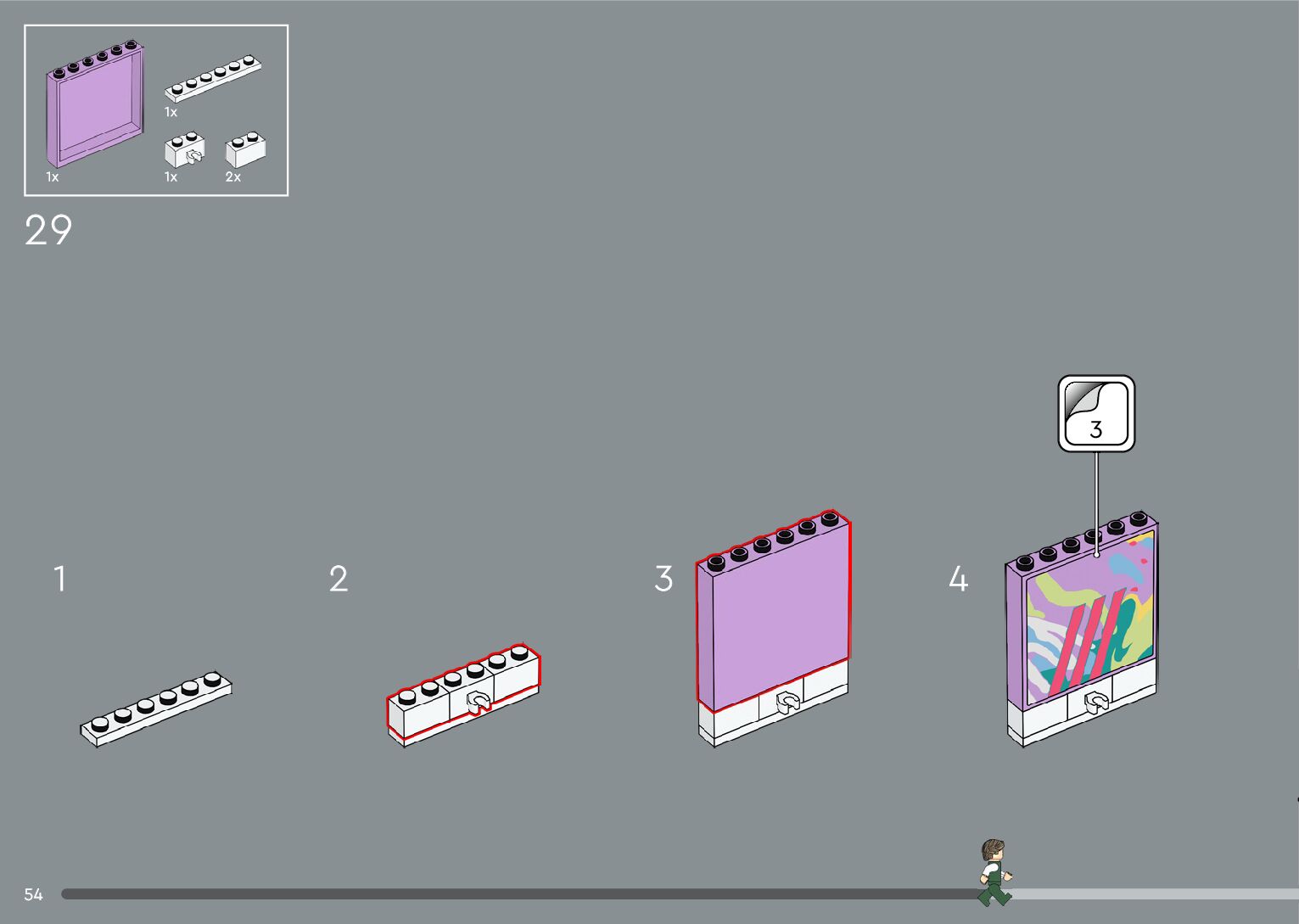 1x
1x
1x
2x

29

1

2

3

4

3

54