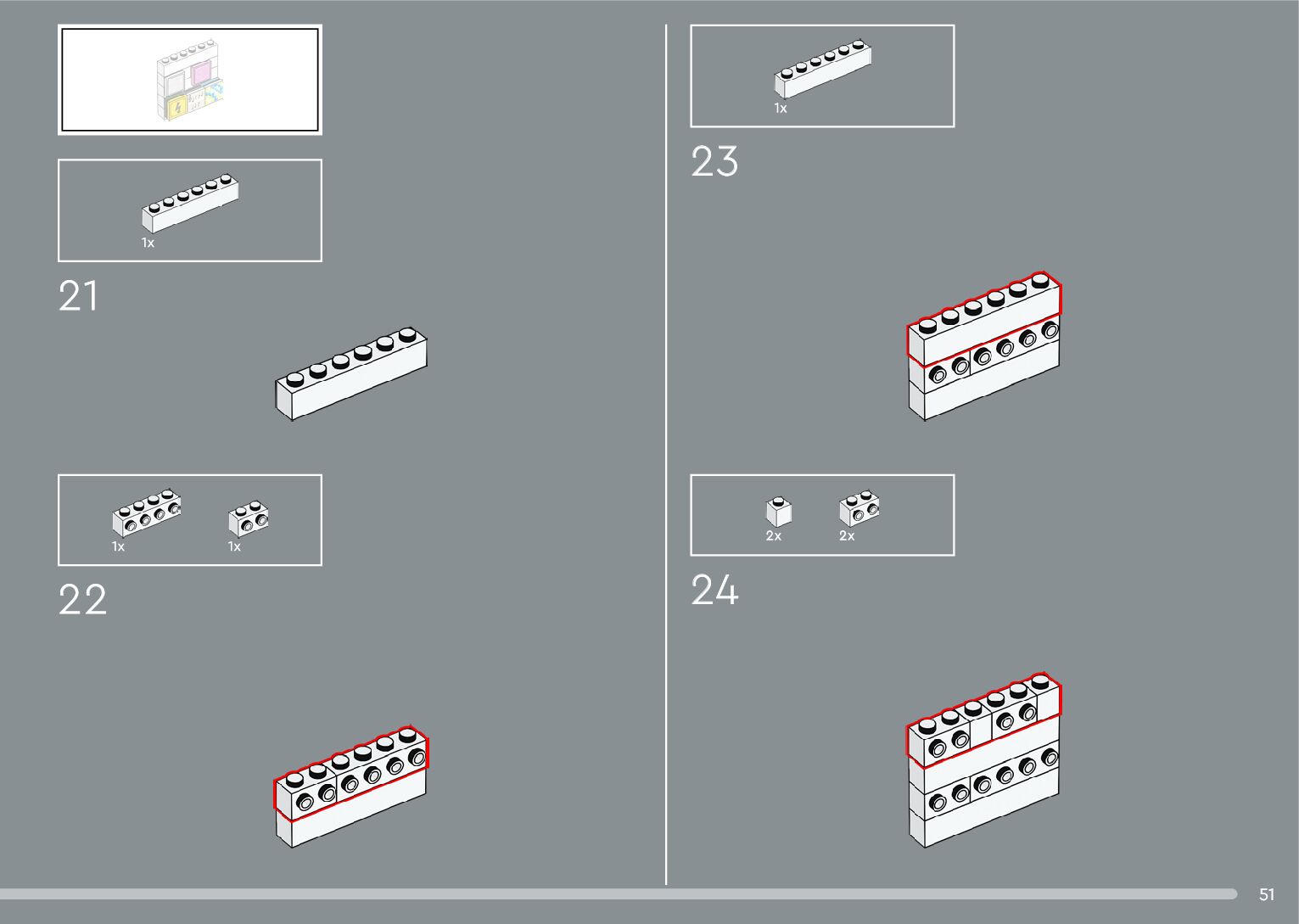 1x

21

1x
1x

22

1x

23

2x
2x

24

51