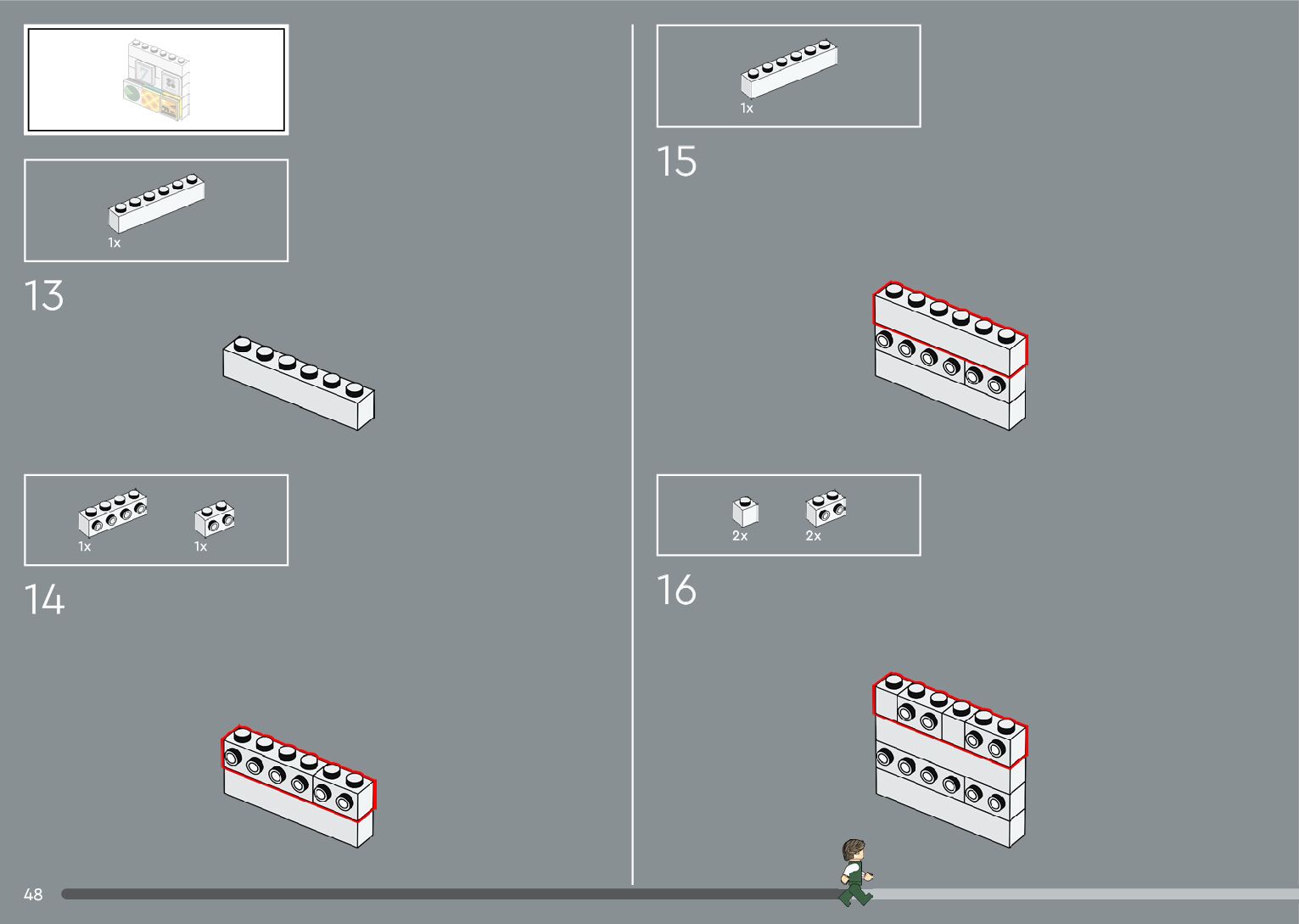 1x

13

1x

1x

14

1x

15

2x

2x

16

48