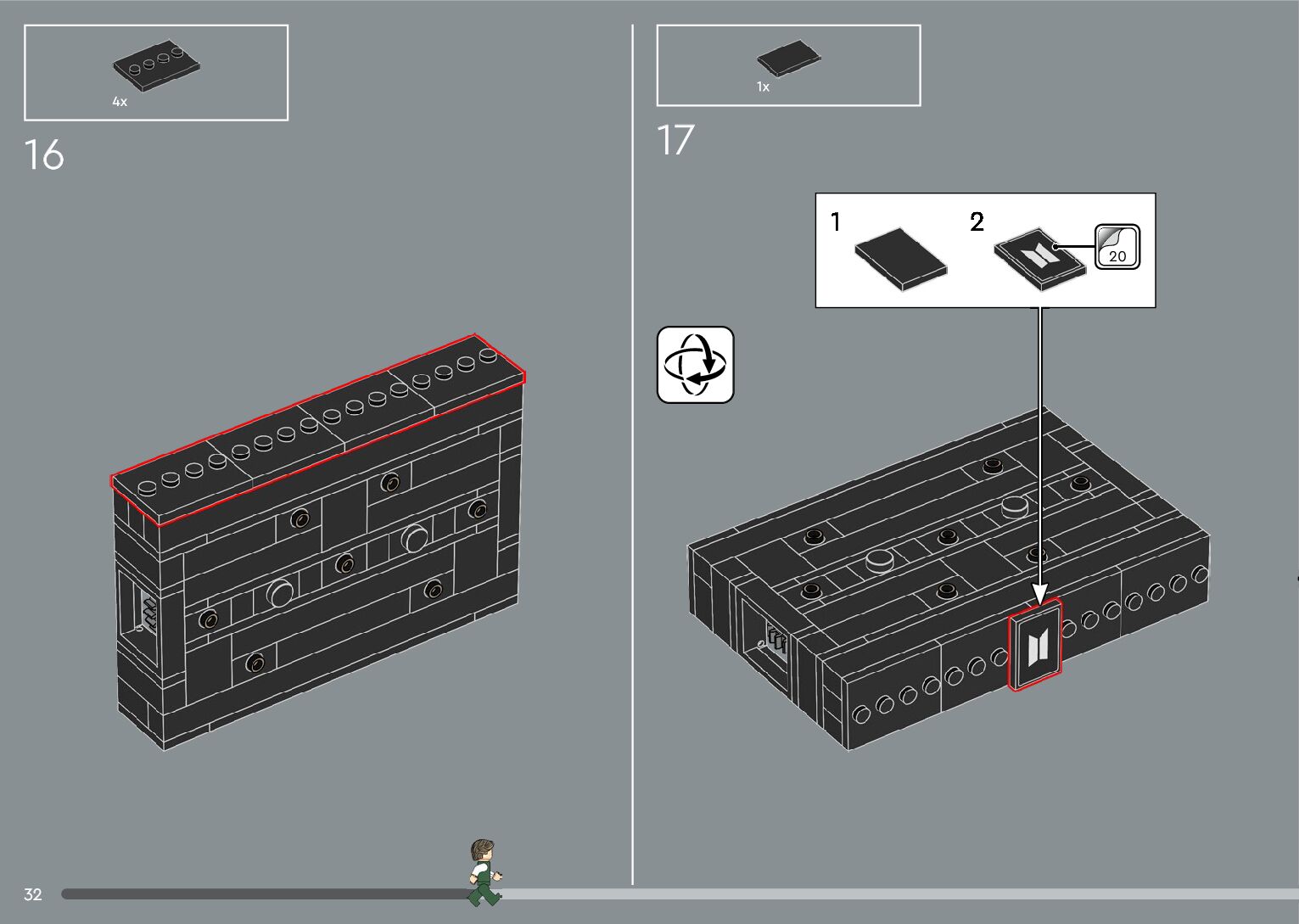 4x

16

1x

17

1

2

20

32