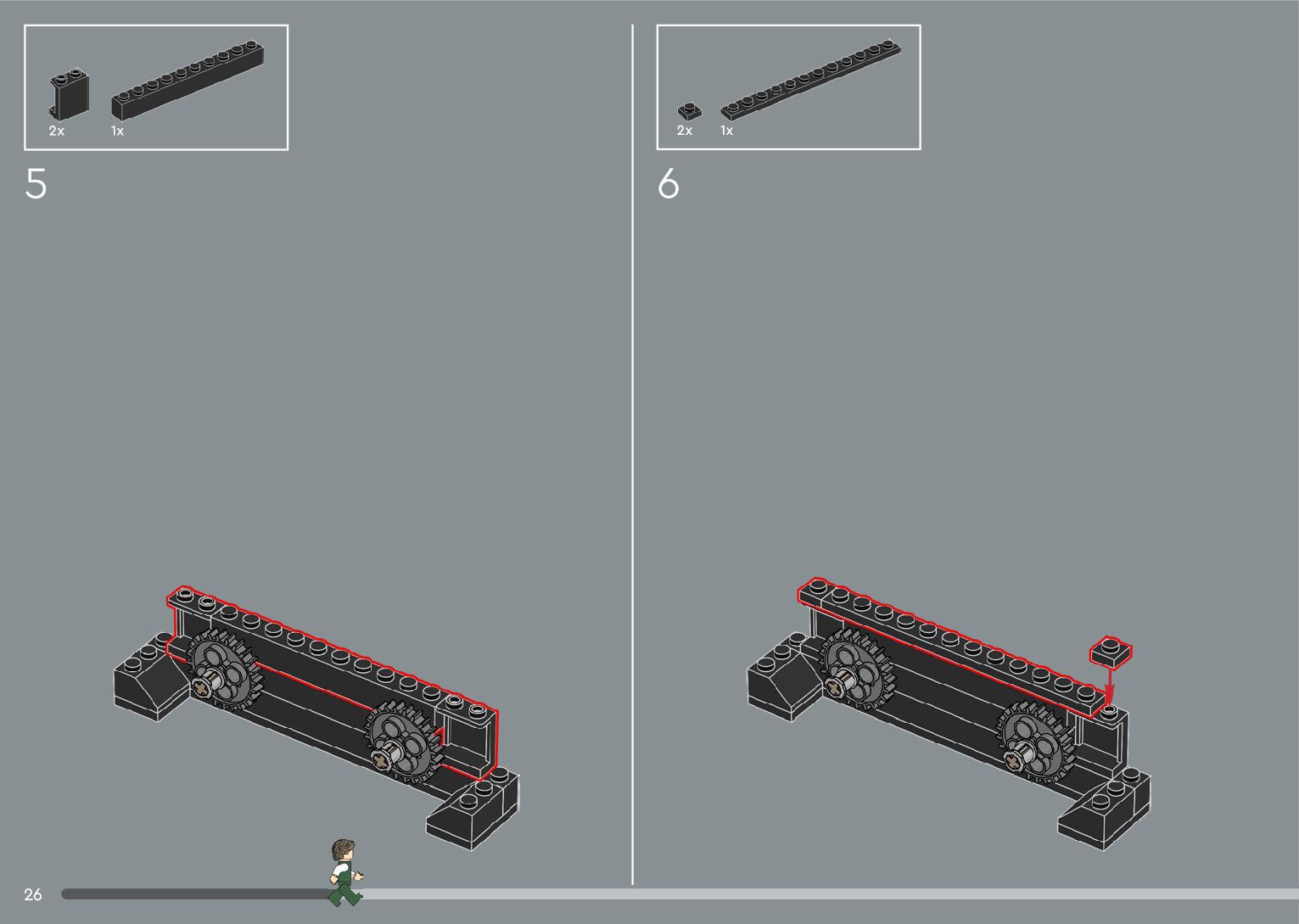 2x 1x

5

2x 1x

6

26