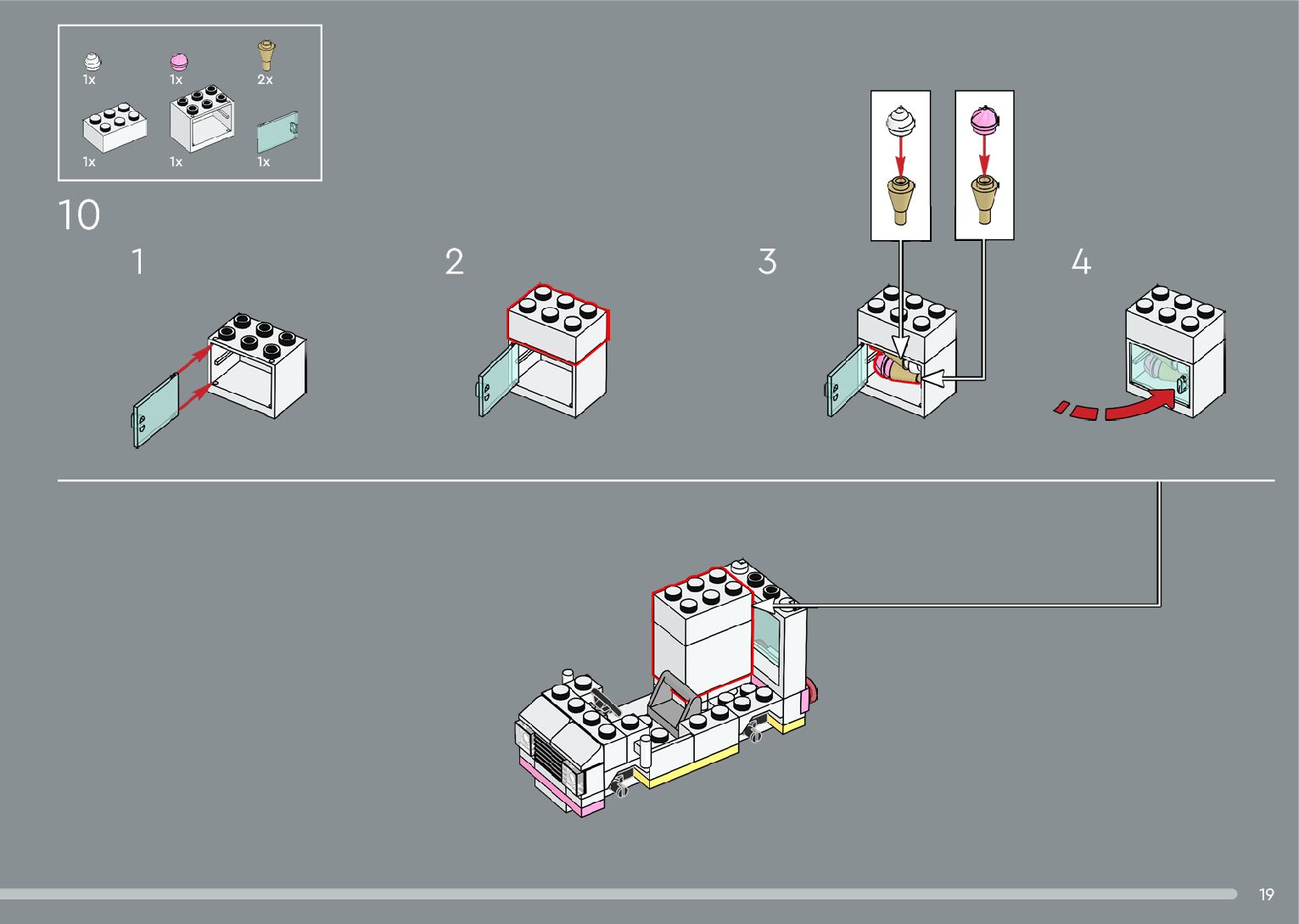 1x
1x
2x
1x
1x
1x

10

1

2

3

4

19