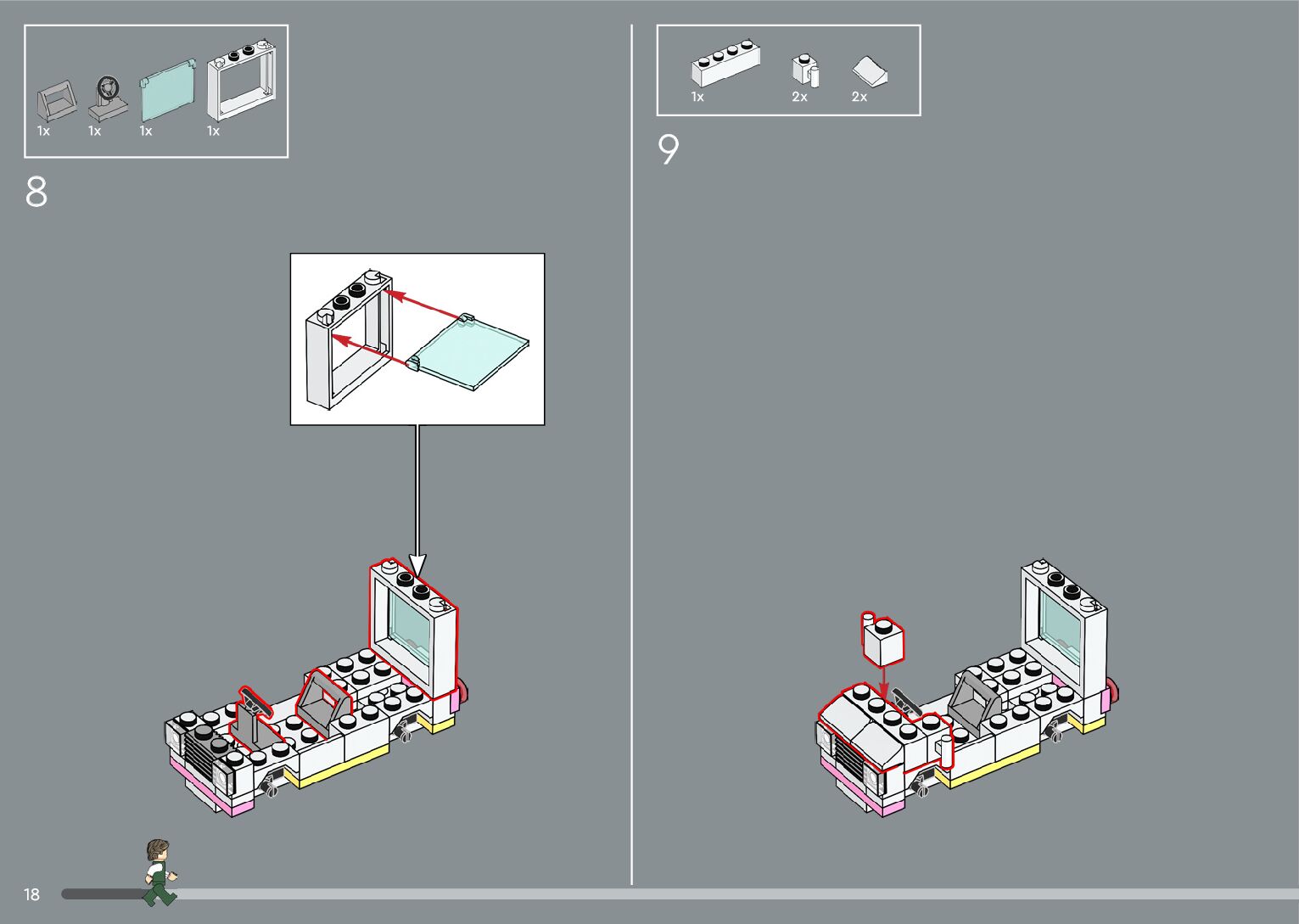 1x 1x 1x 1x

8

1x 2x 2x

9

18