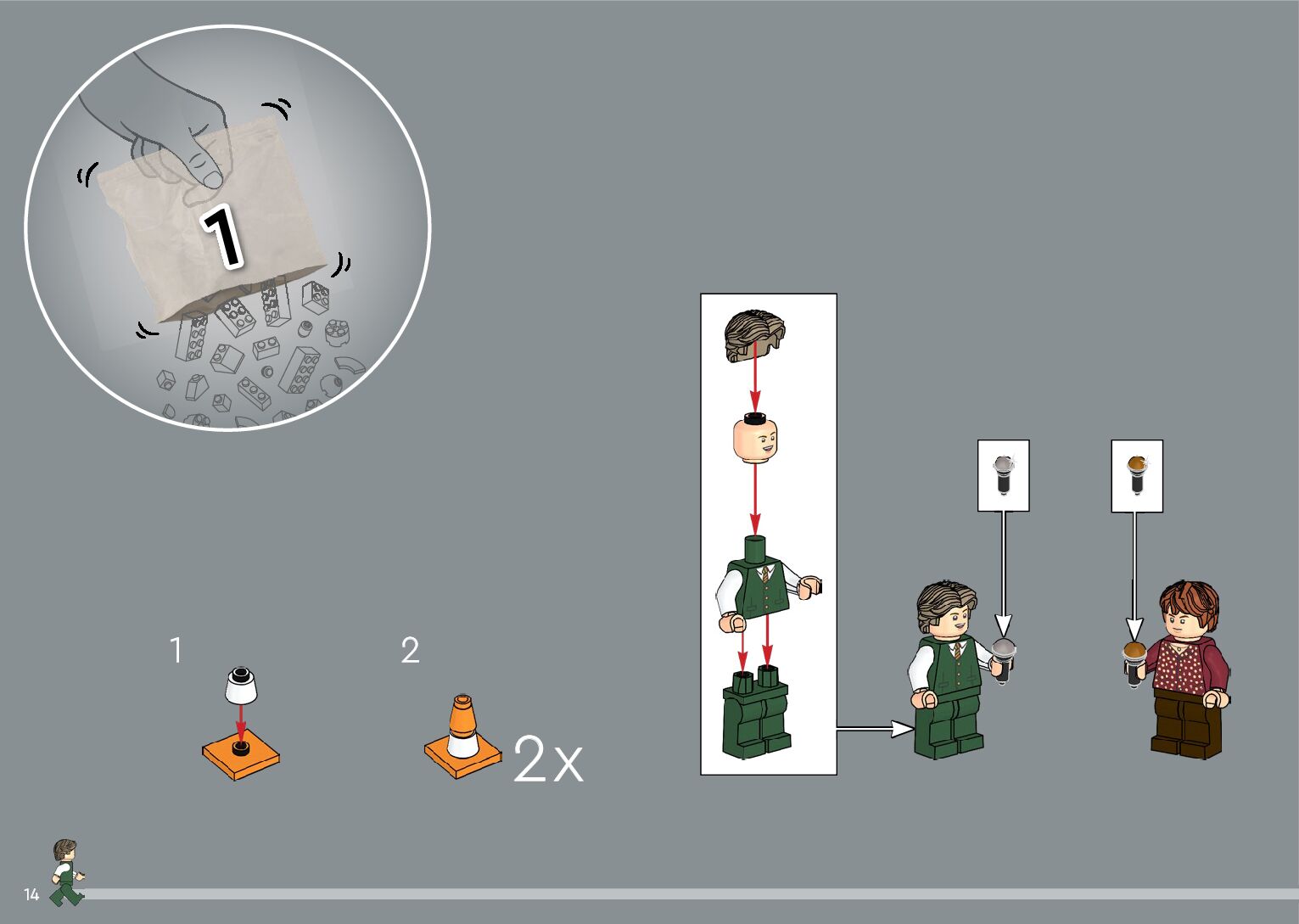 1

1

2

2x

14