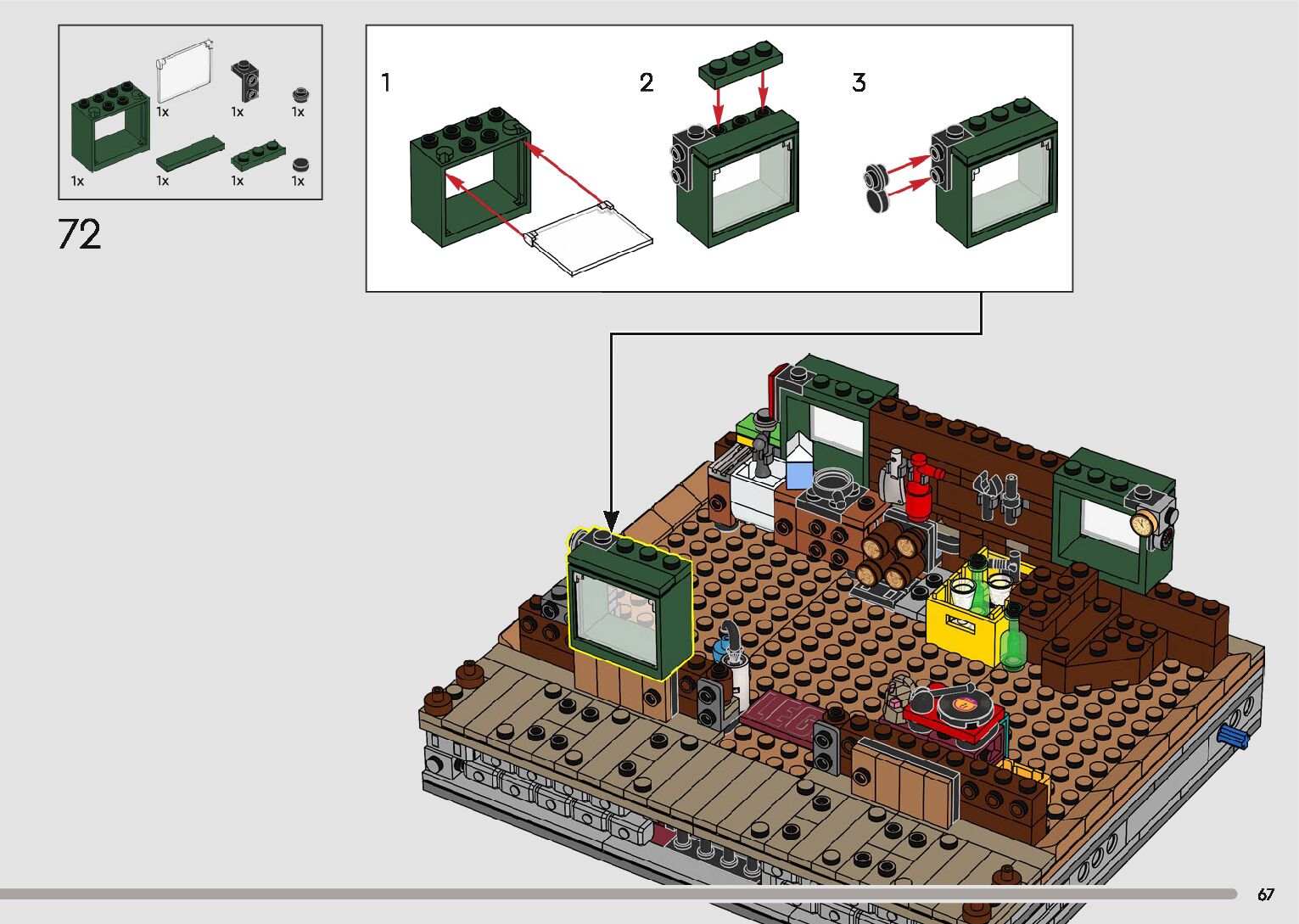 1x
1x
1x
1x
1x
1x
1x

72

1

2

3

67