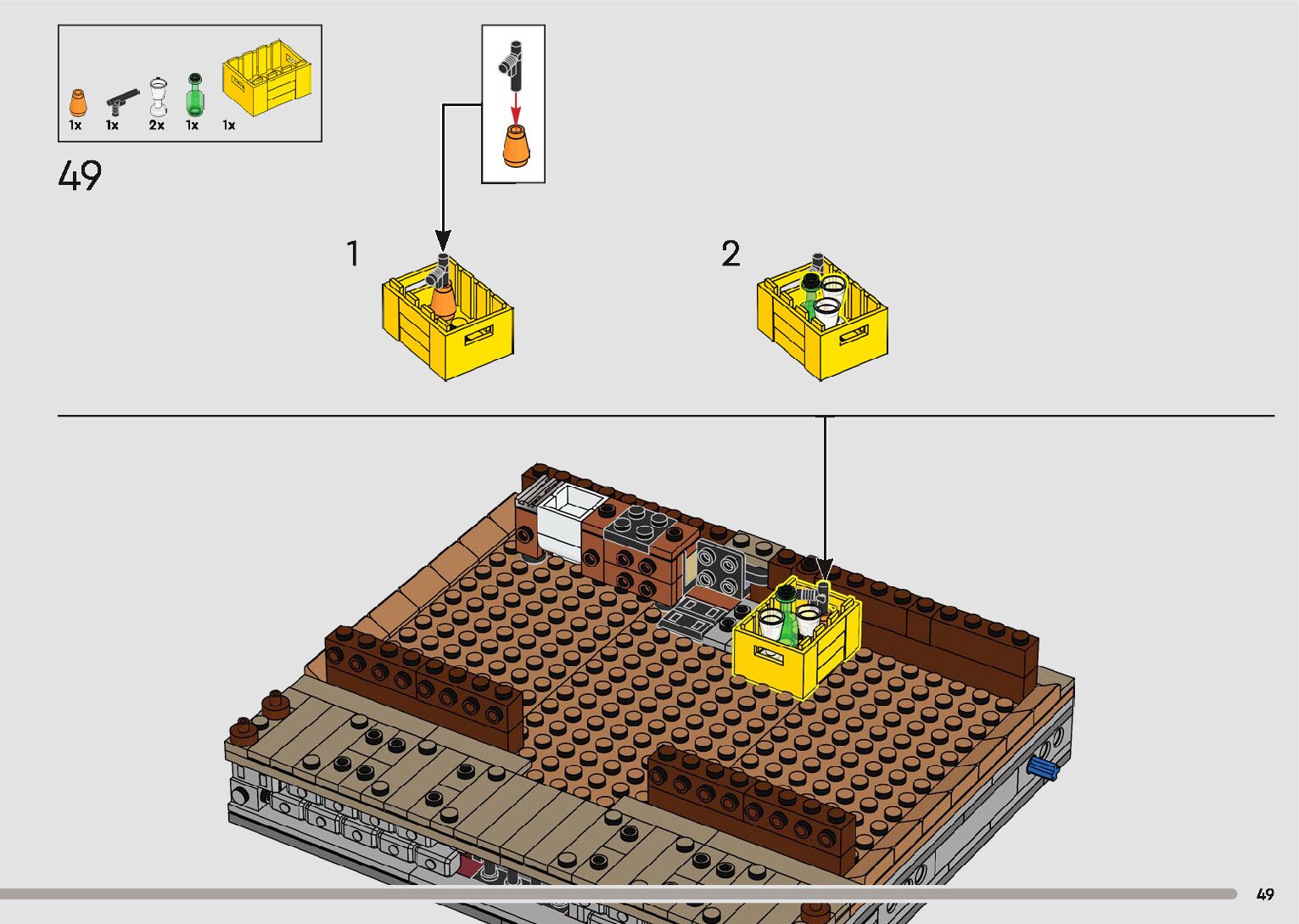 1x 1x 2x 1x 1x

49

1

2

49