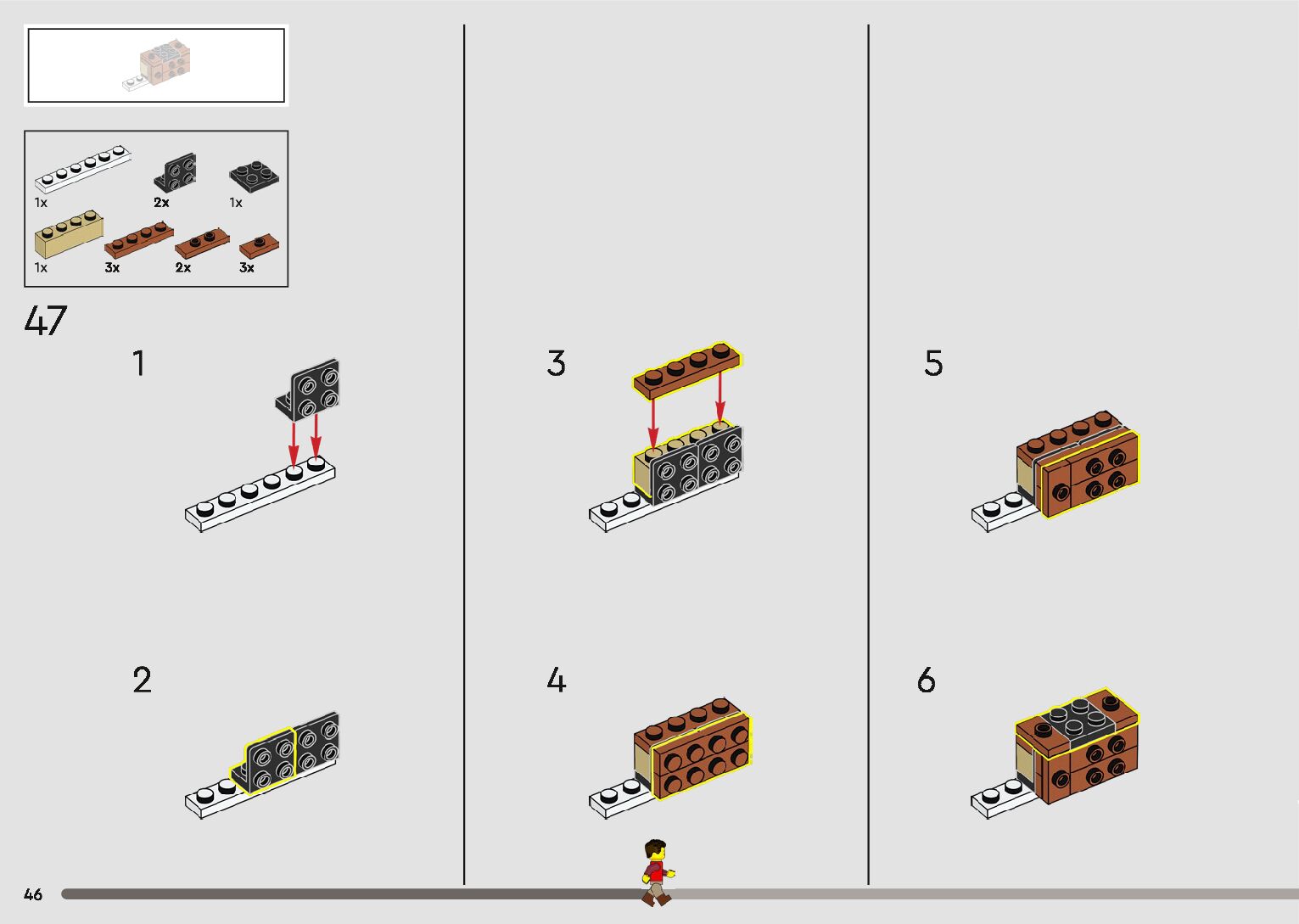 1x
2x
1x
1x
3x
2x
3x

47

1

2

3

4

5

6

46