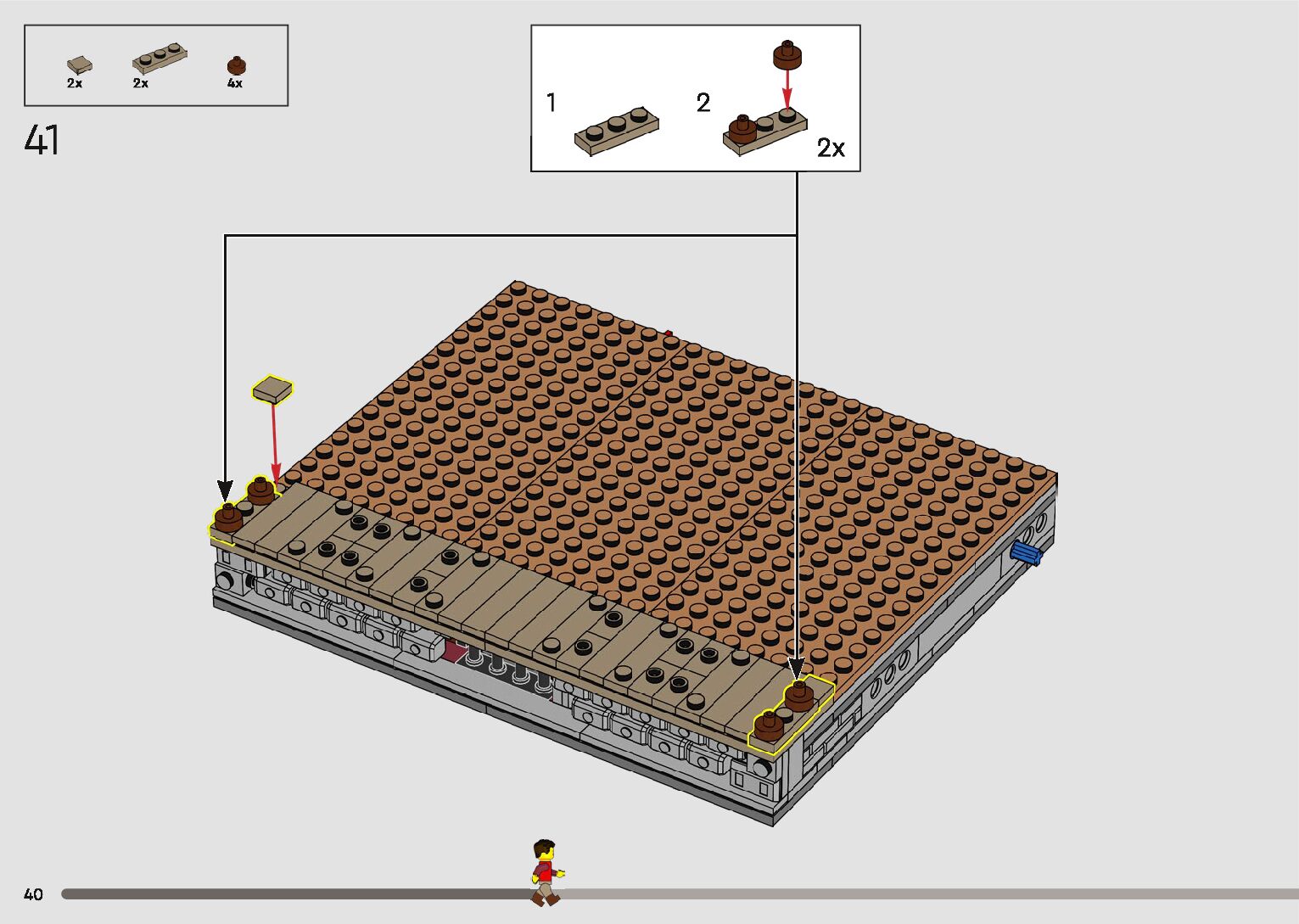 2x 2x 4x

41

1

2

2x

40