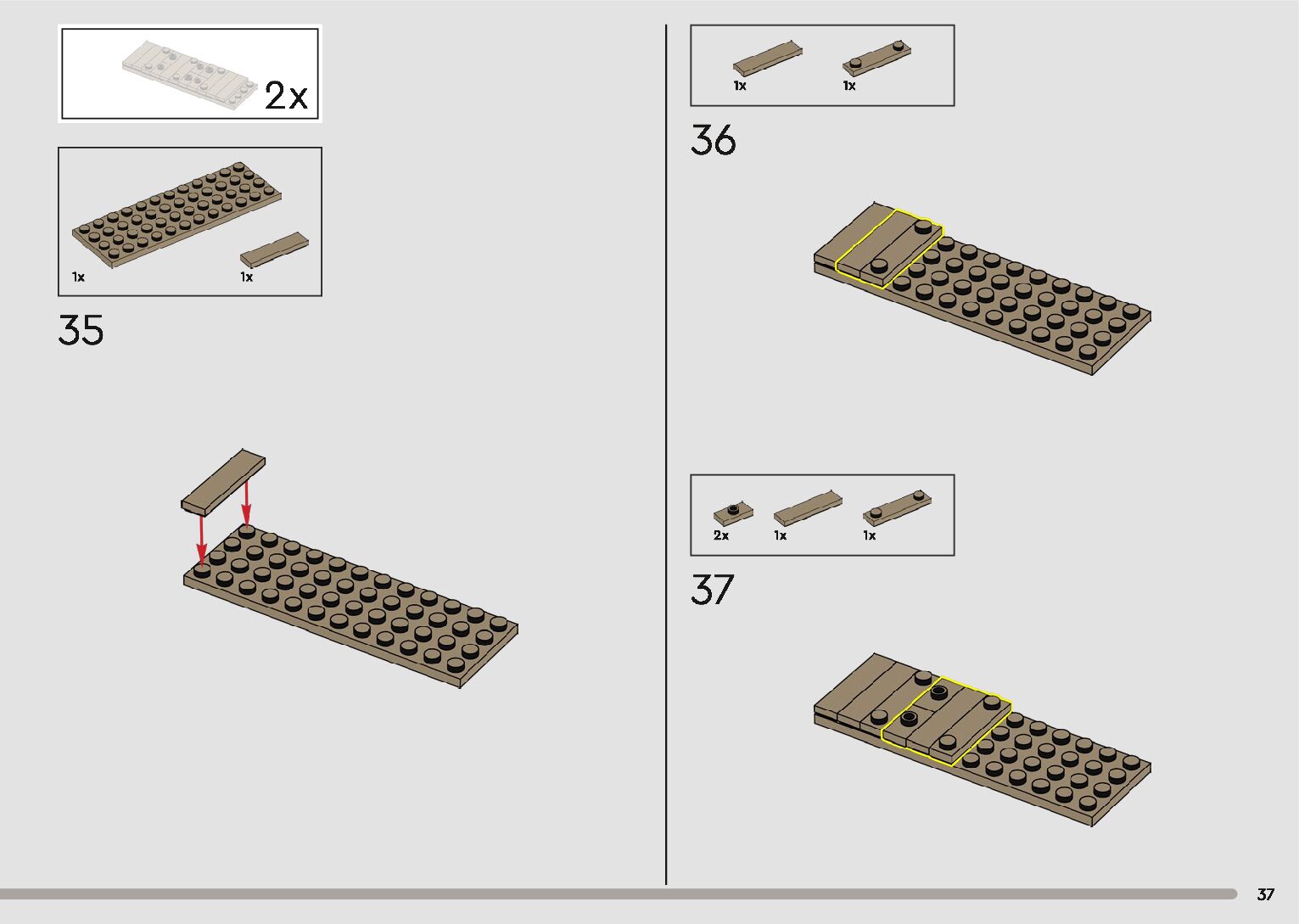 2x

1x

1x

35

1x

1x

36

2x

1x

1x

37

37