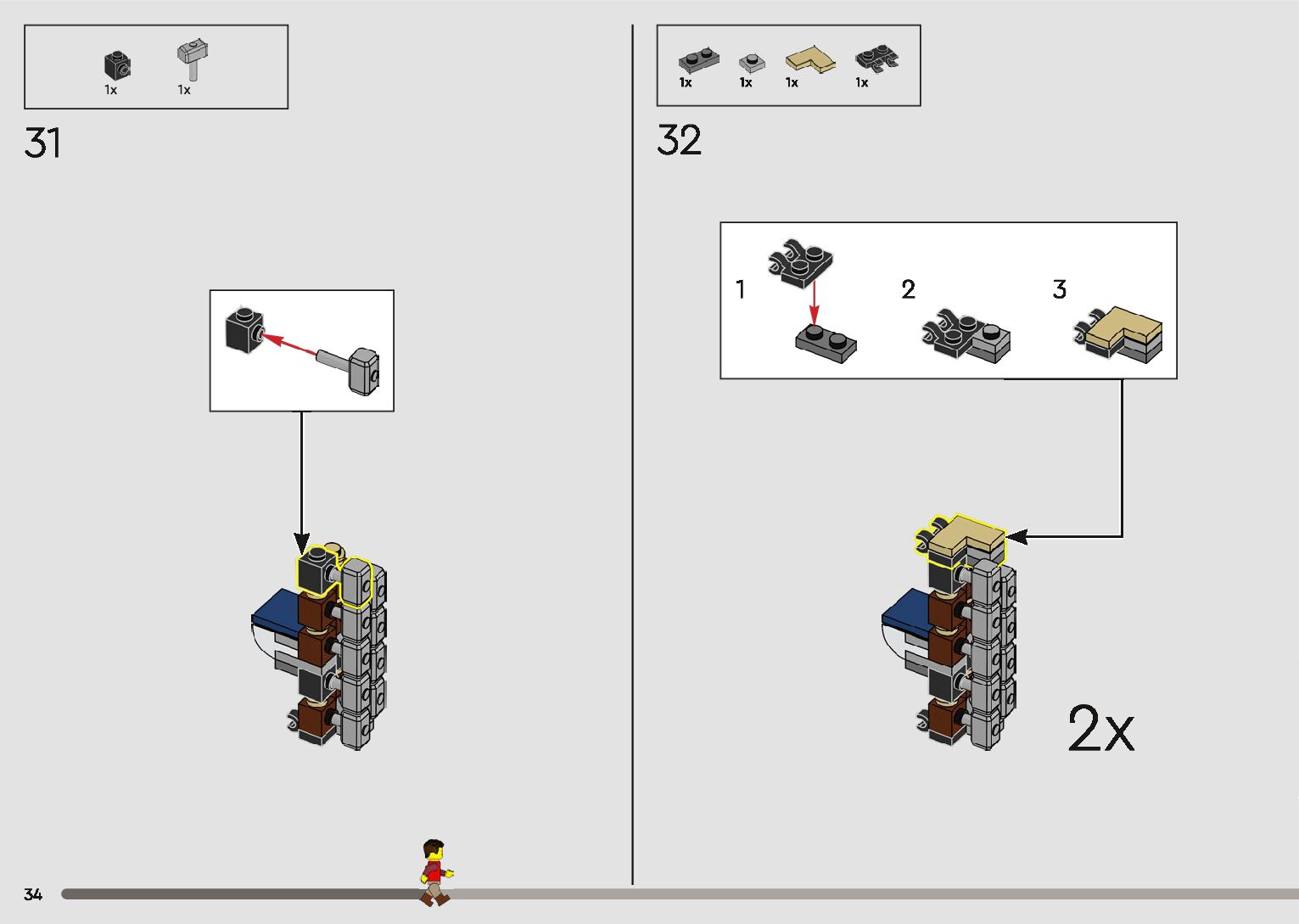 1x 1x

31

1x 1x 1x 1x

32

1

2

3

2x

34