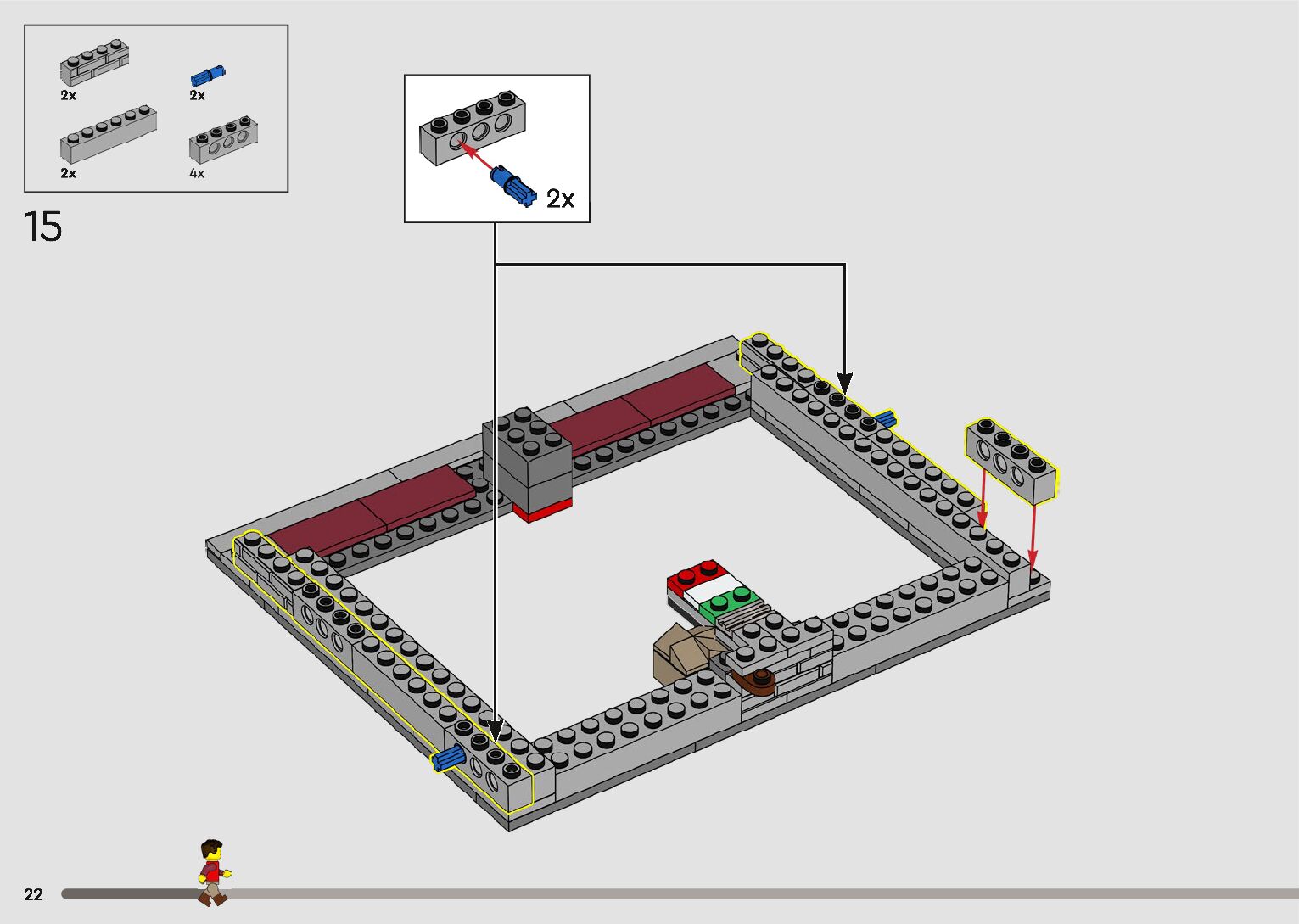 2x
2x
2x
4x

15

2x

22