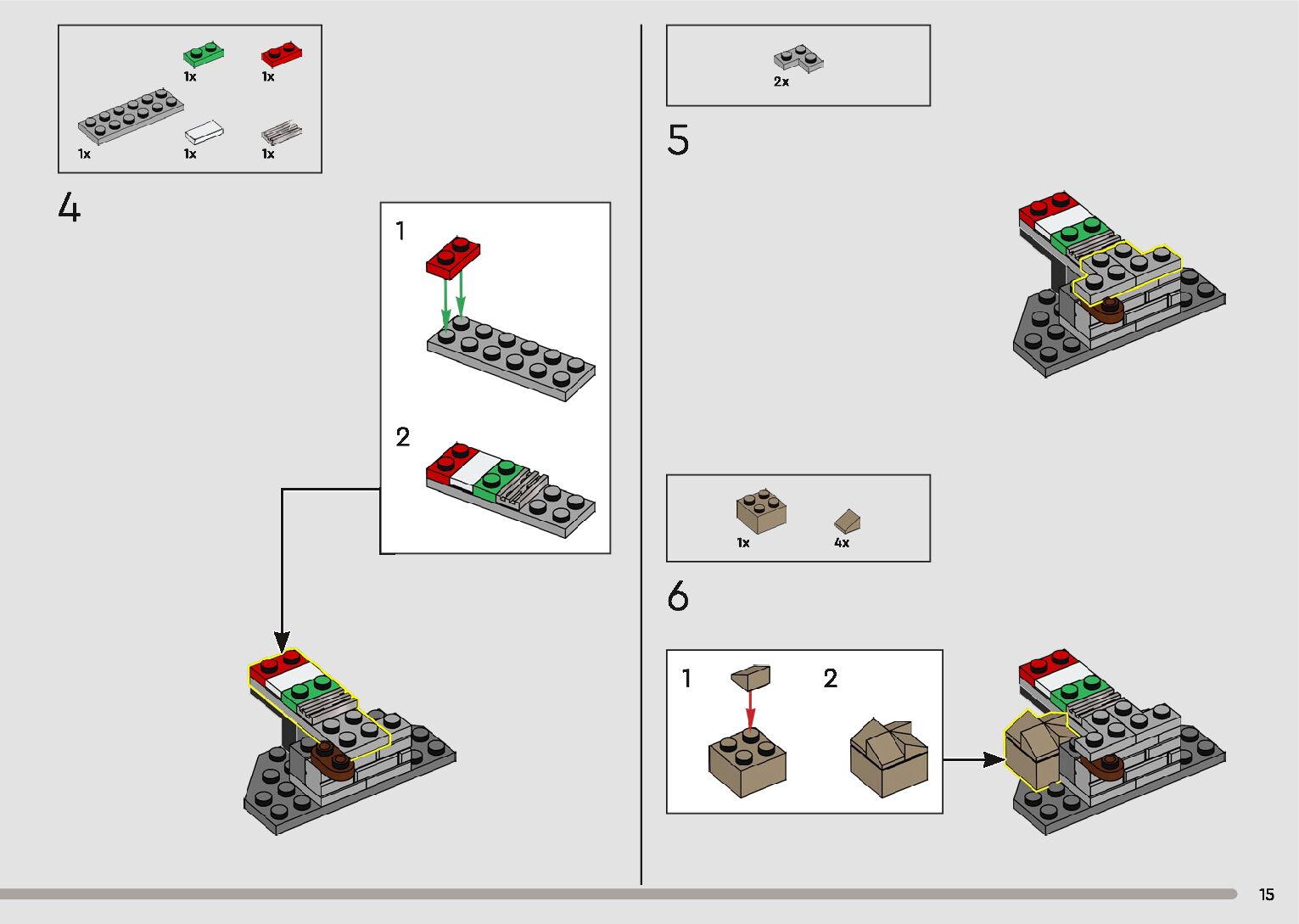 1x
1x
1x
1x
1x

4

1

2

2x

5

1x
4x

6

1
2

15