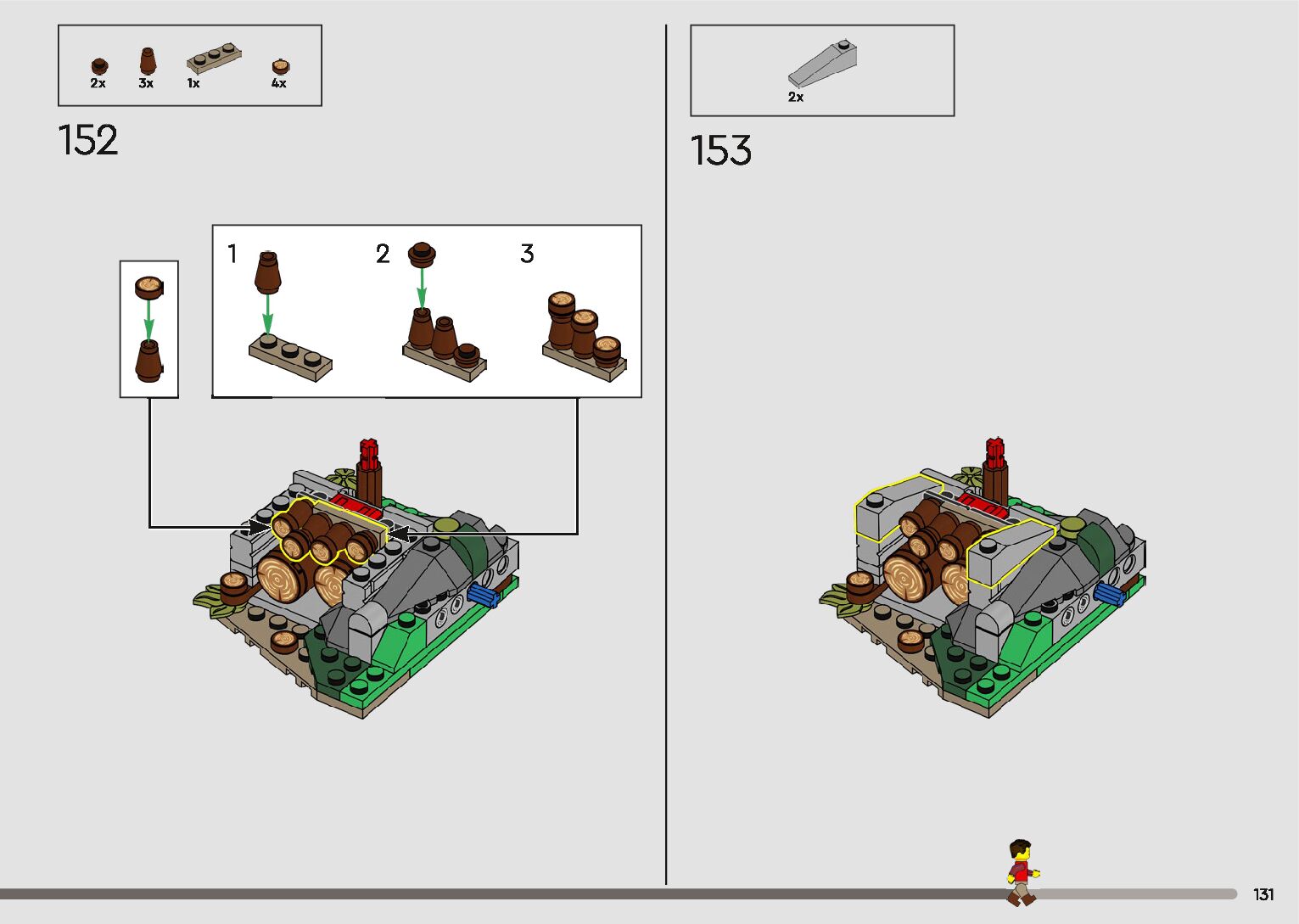 2x 3x 1x 4x

152

1 2 3

2x

153

131