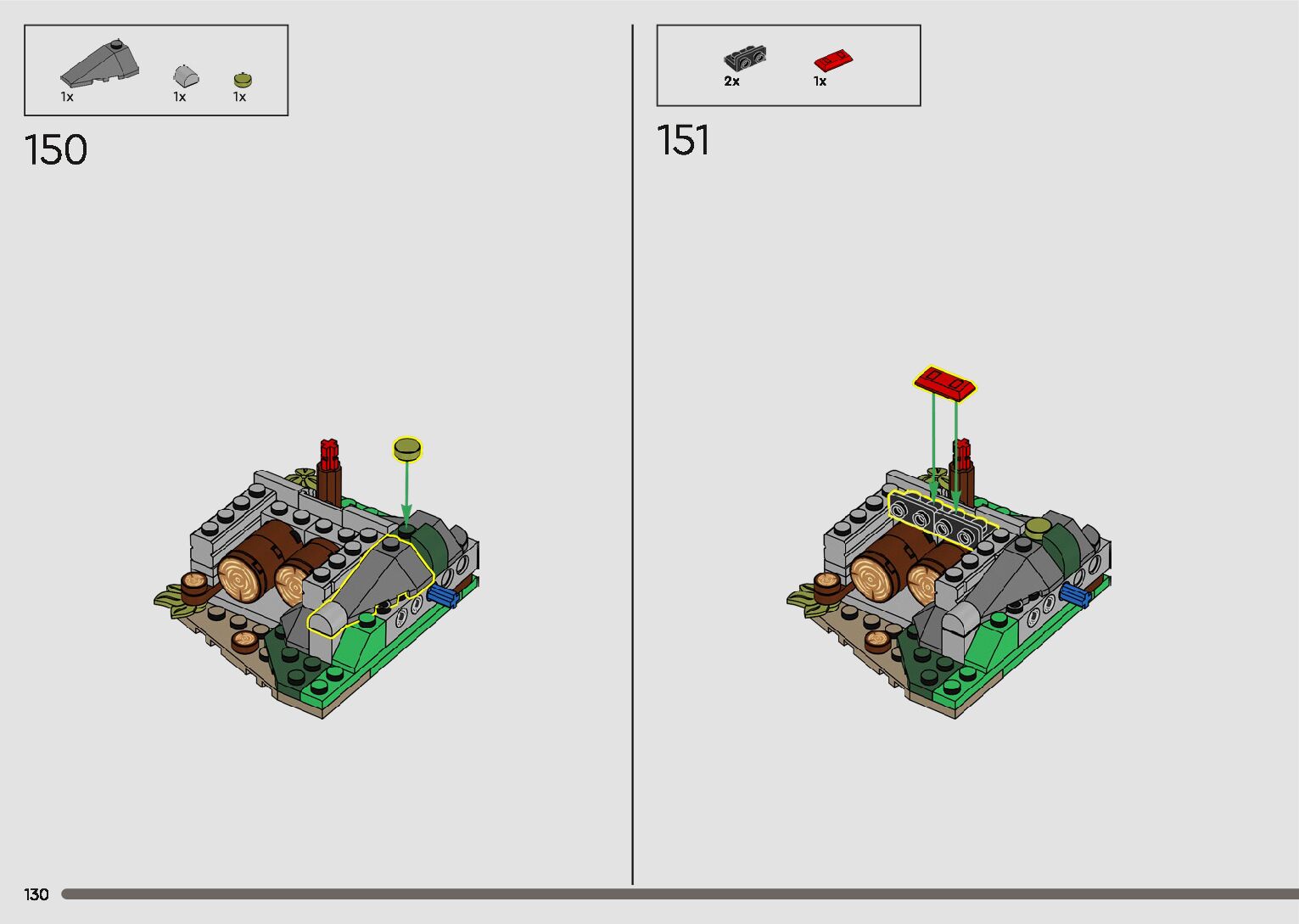 1x 1x 1x

150

2x 1x

151

130