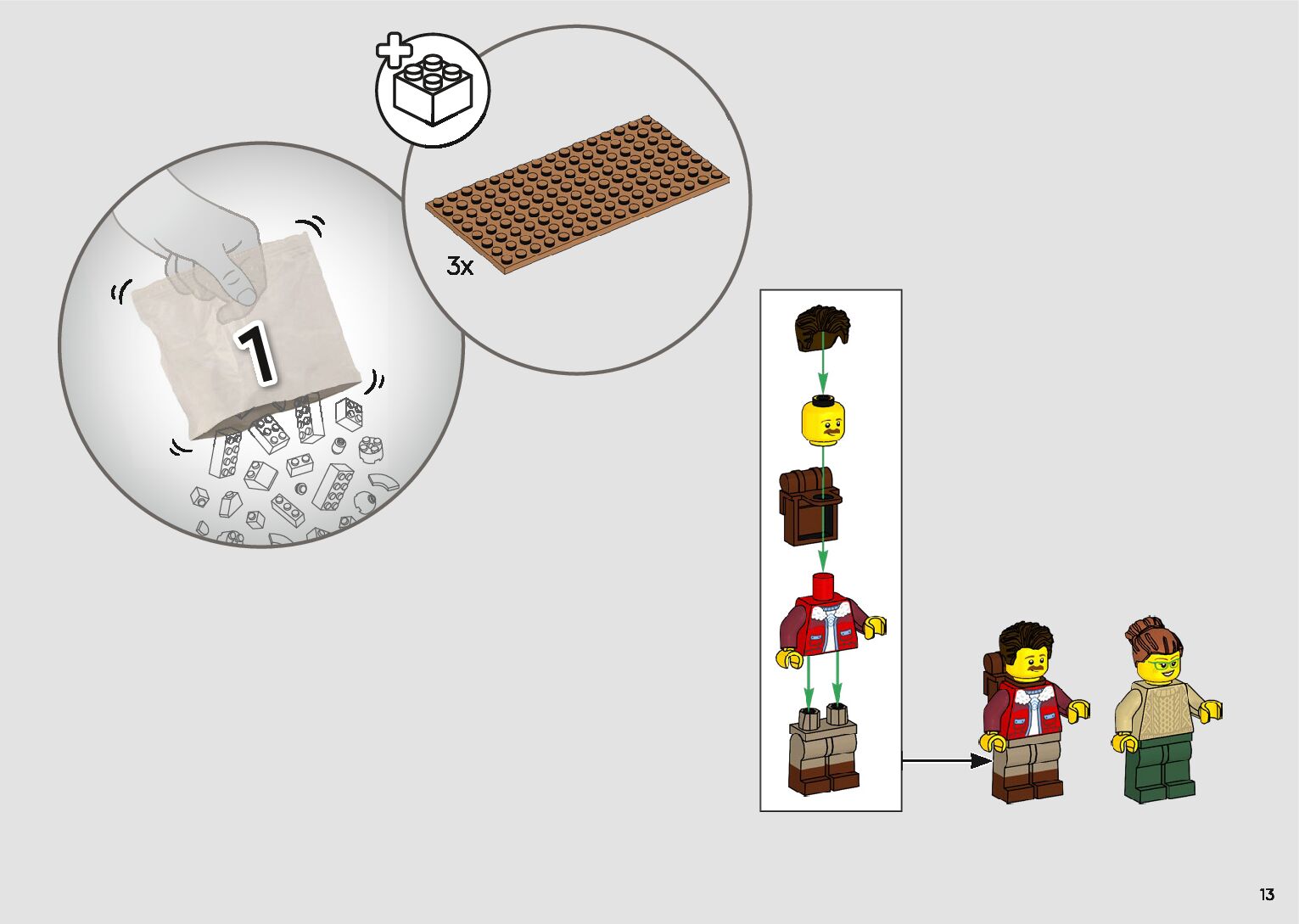 1

3x

13