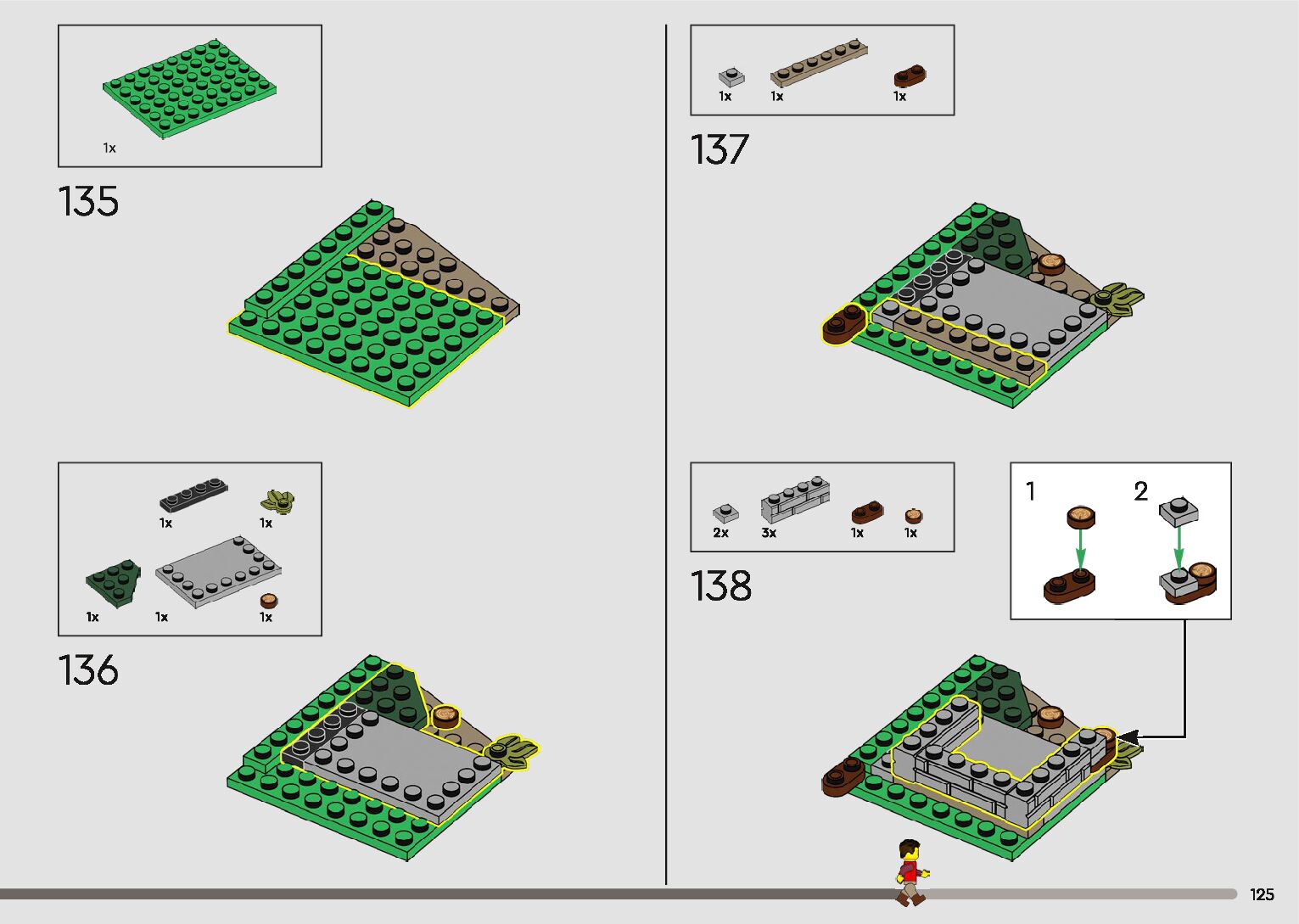 1x

135

1x 1x

1x 1x 1x

136

1x 1x 1x

137

2x 3x 1x 1x

138

1 2

125