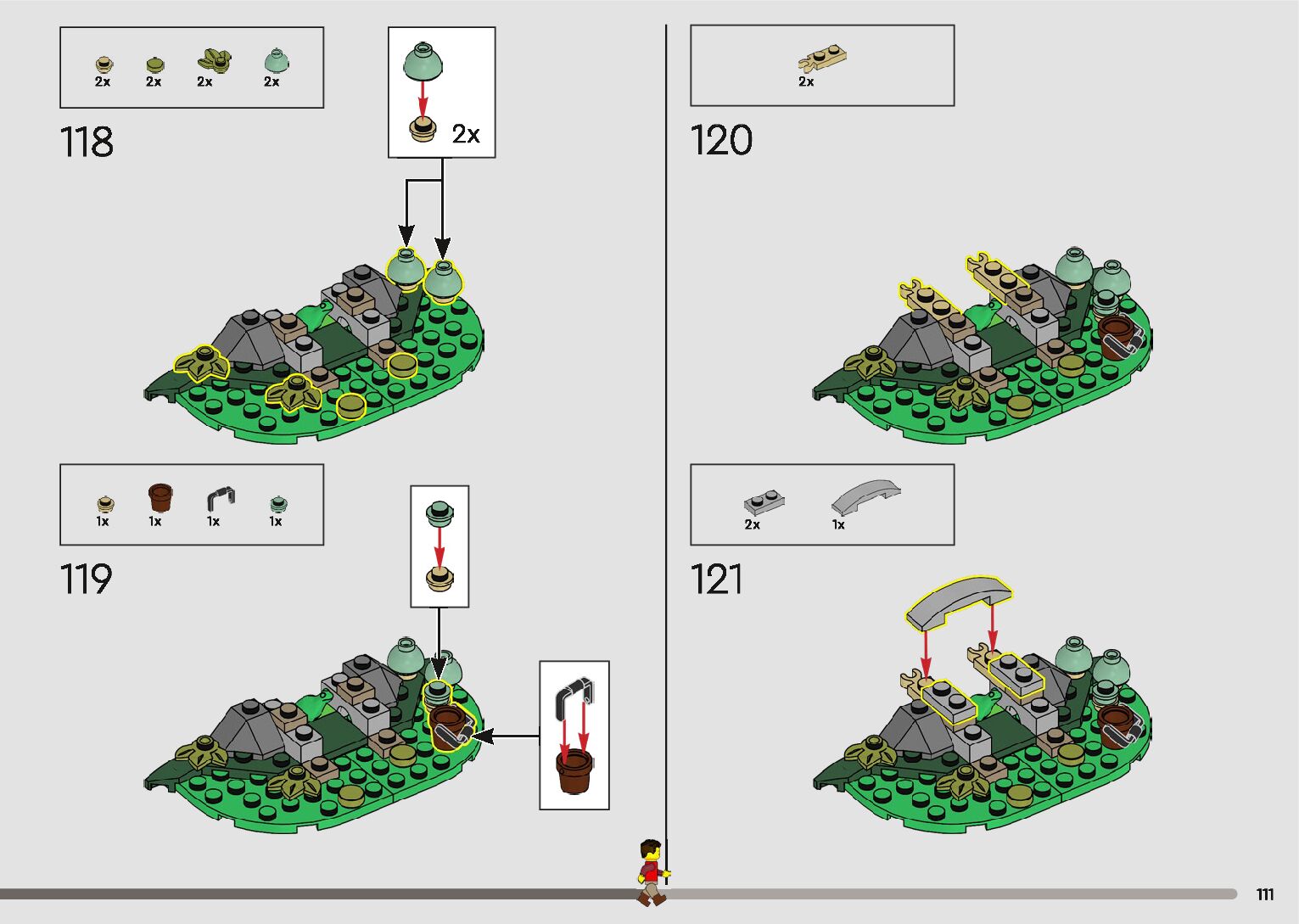 2x 2x 2x 2x

118

2x

1x 1x 1x 1x

119

2x

120

2x 1x

121

111