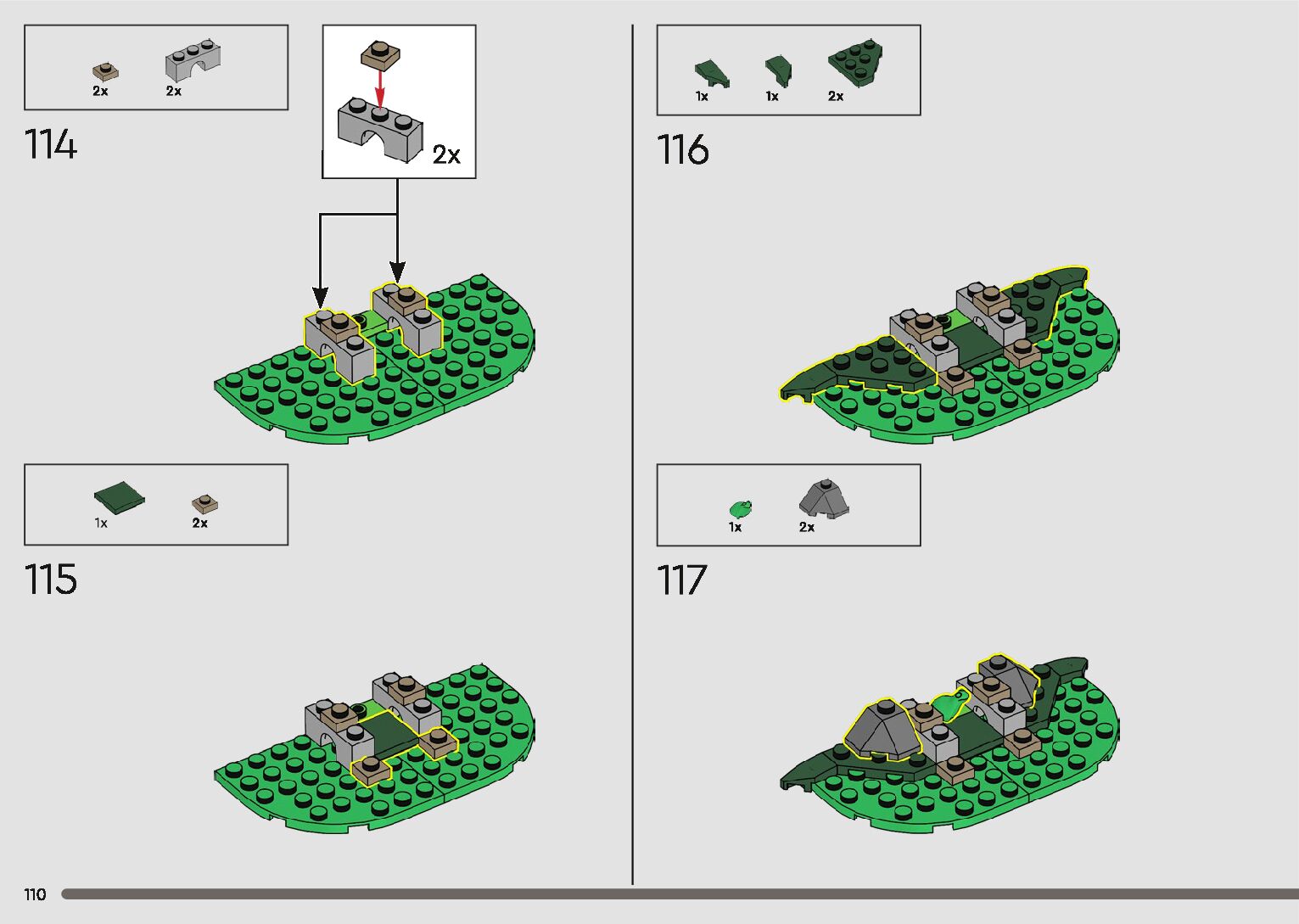 2x 2x

114

2x

1x 2x

115

1x 1x 2x

116

1x 2x

117

110