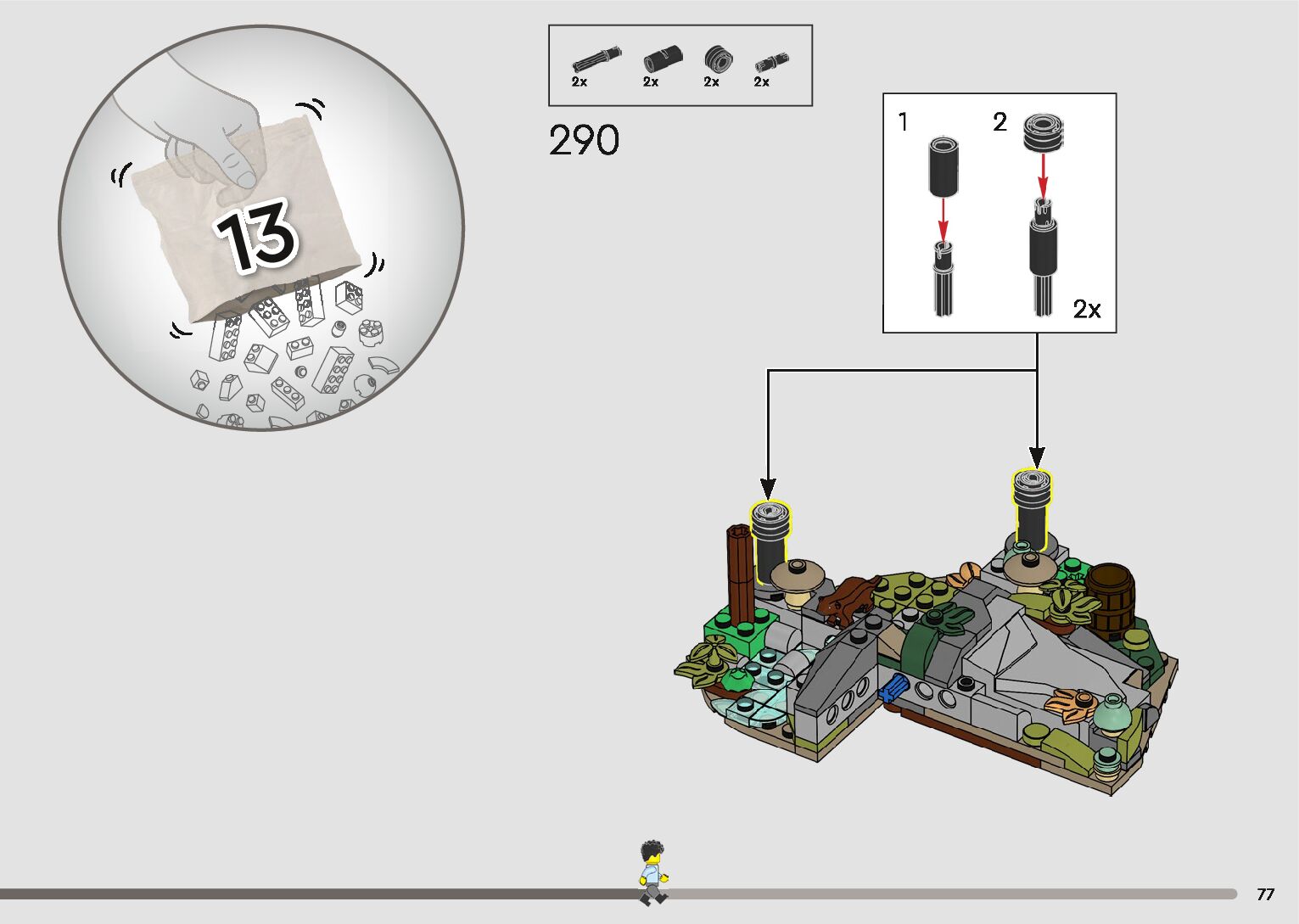 13

2x 2x 2x 2x

290

1 2

2x

77