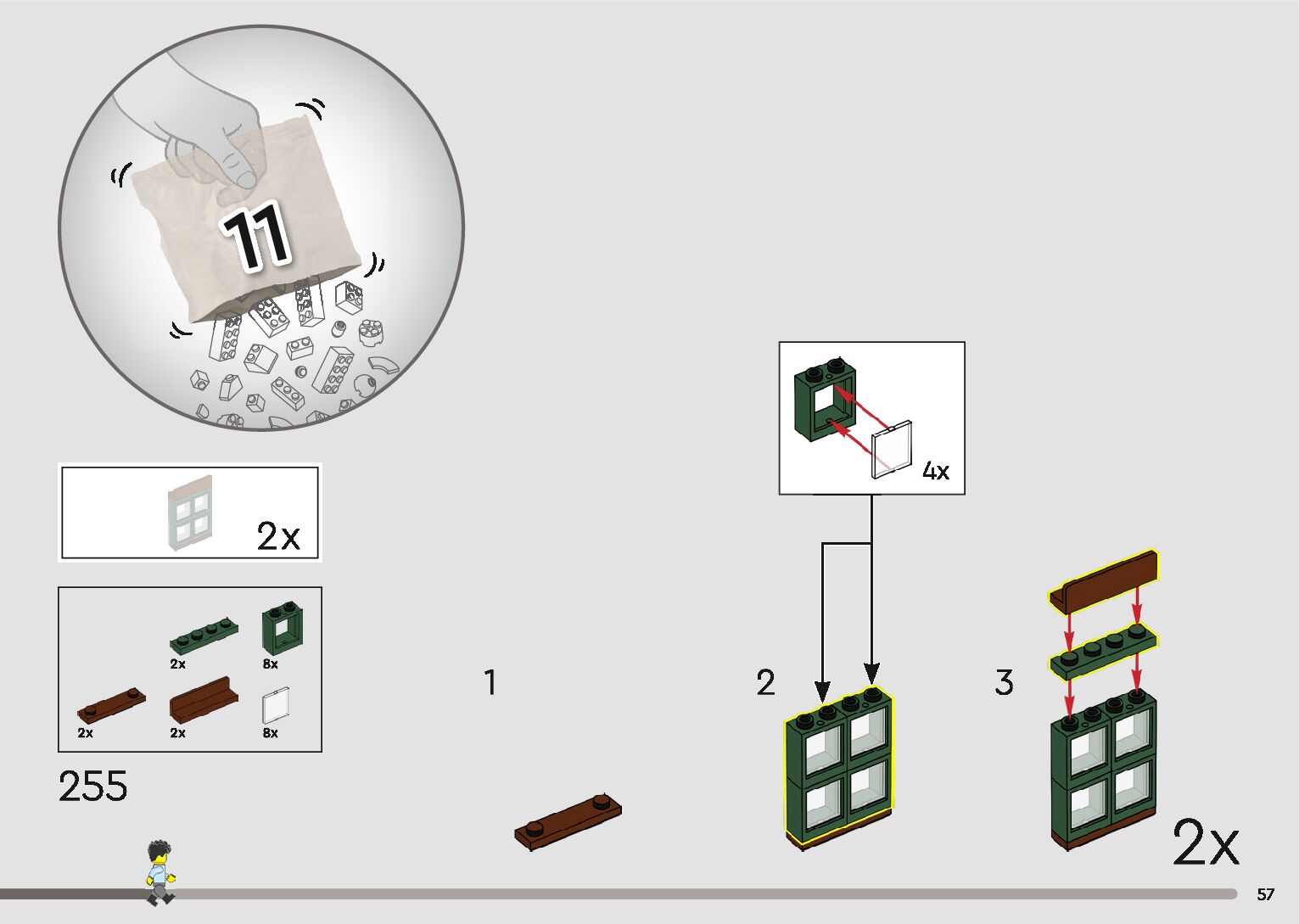 11

2x

2x
8x
2x
2x
8x

255

1

4x

2

3

2x

57