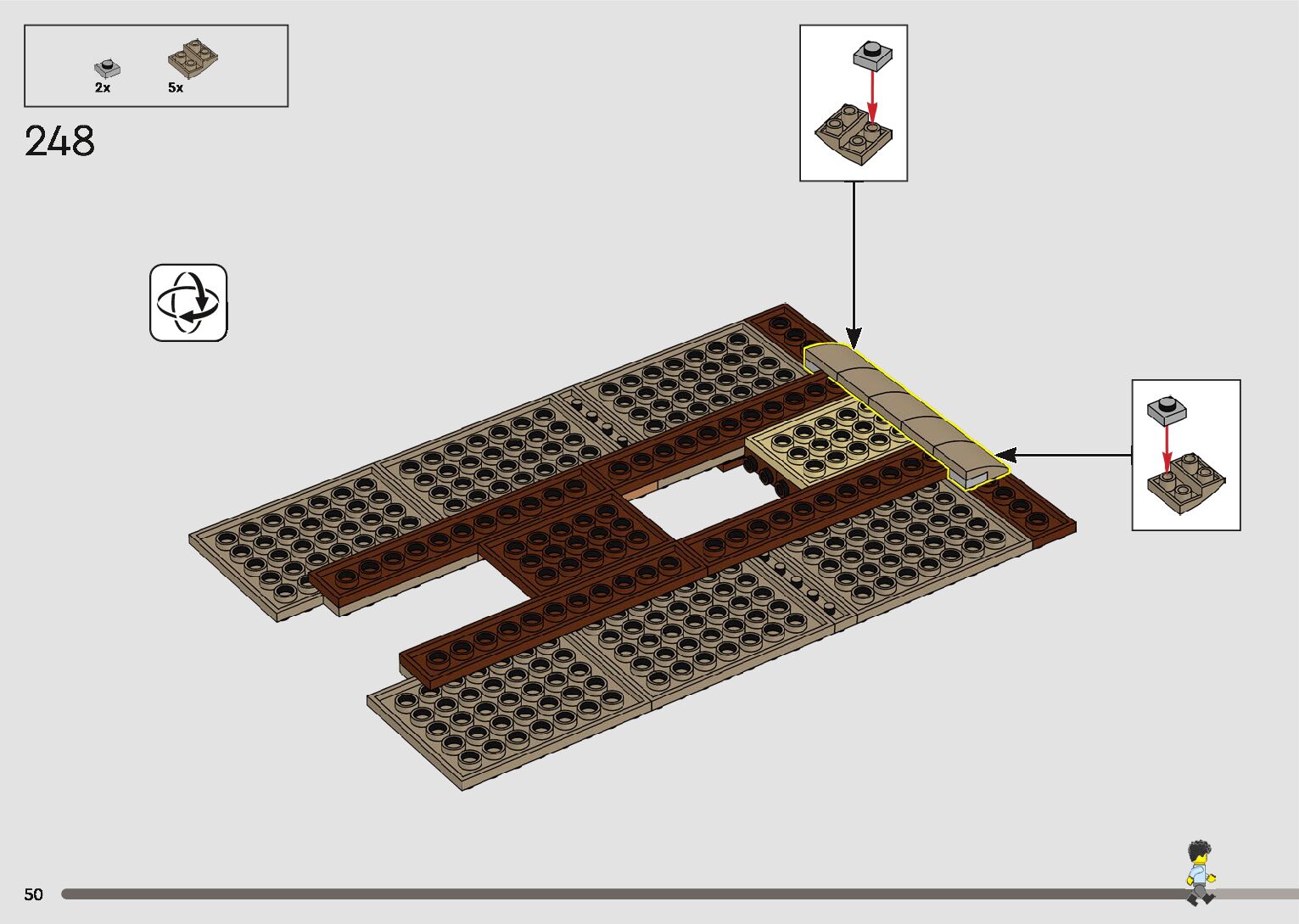 2x
5x

248

50