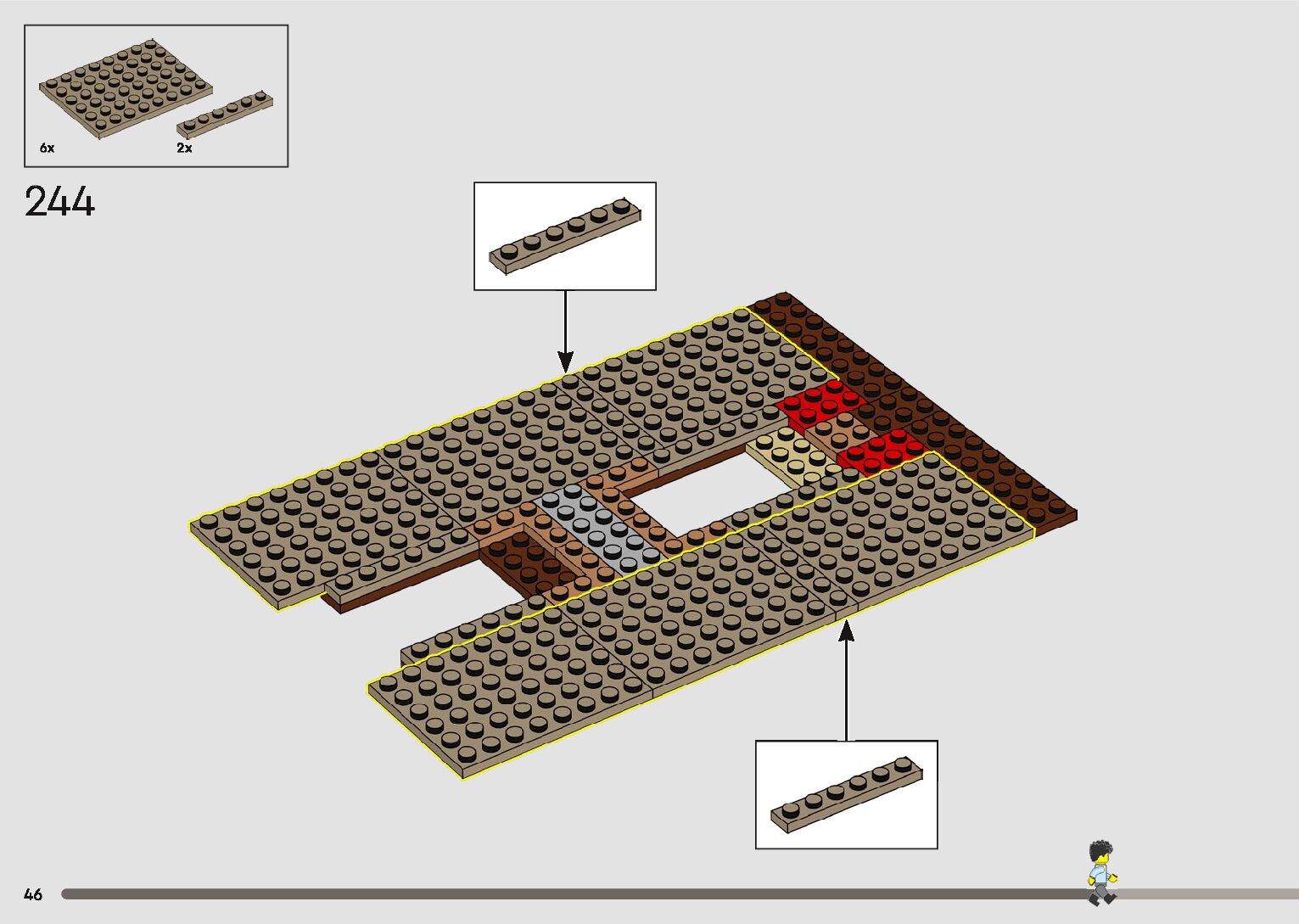 6x
2x

244

46