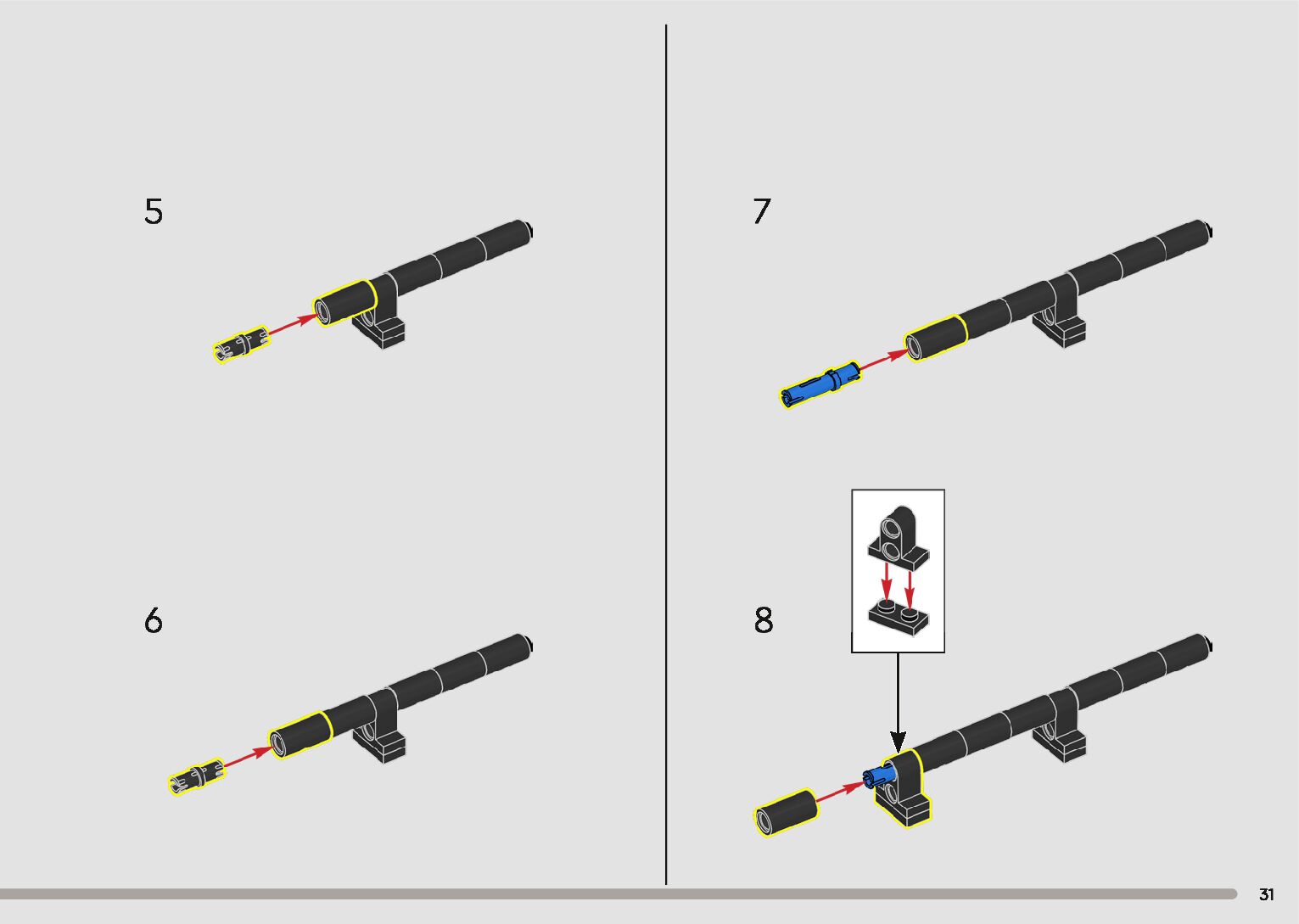 5

6

7

8

31